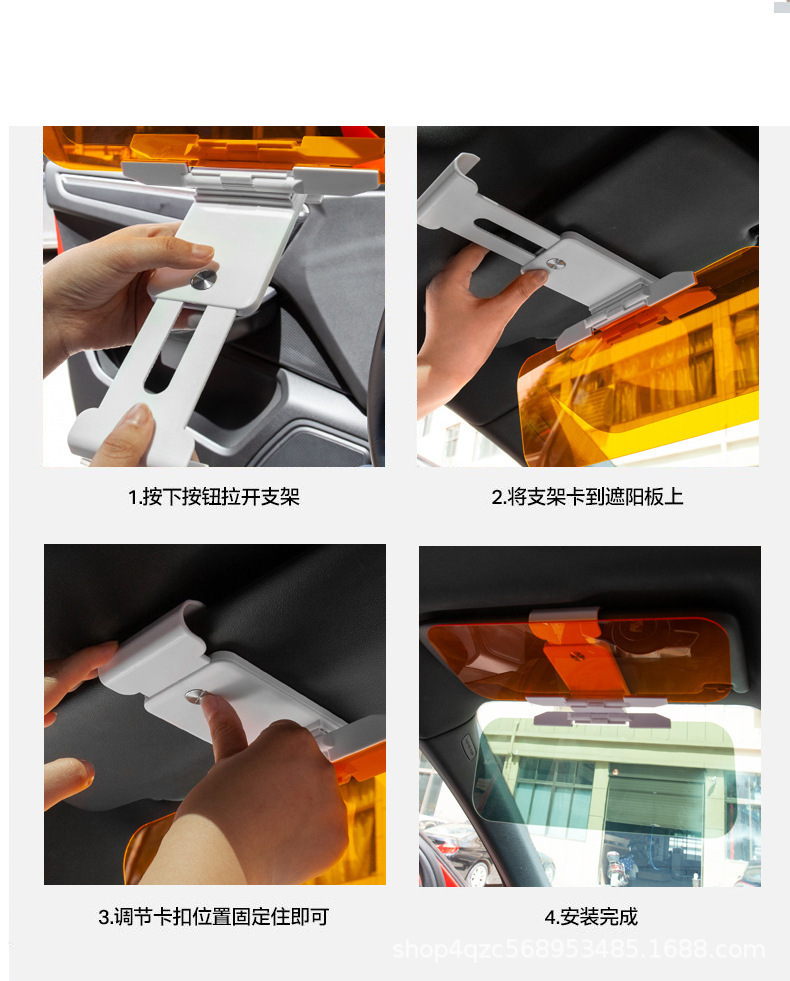 1.按下按钮拉开支架

2.将支架卡到遮阳板上

3.调节卡扣位置固定住即可

4.安装完成

shop4qzc568953485.1688.com