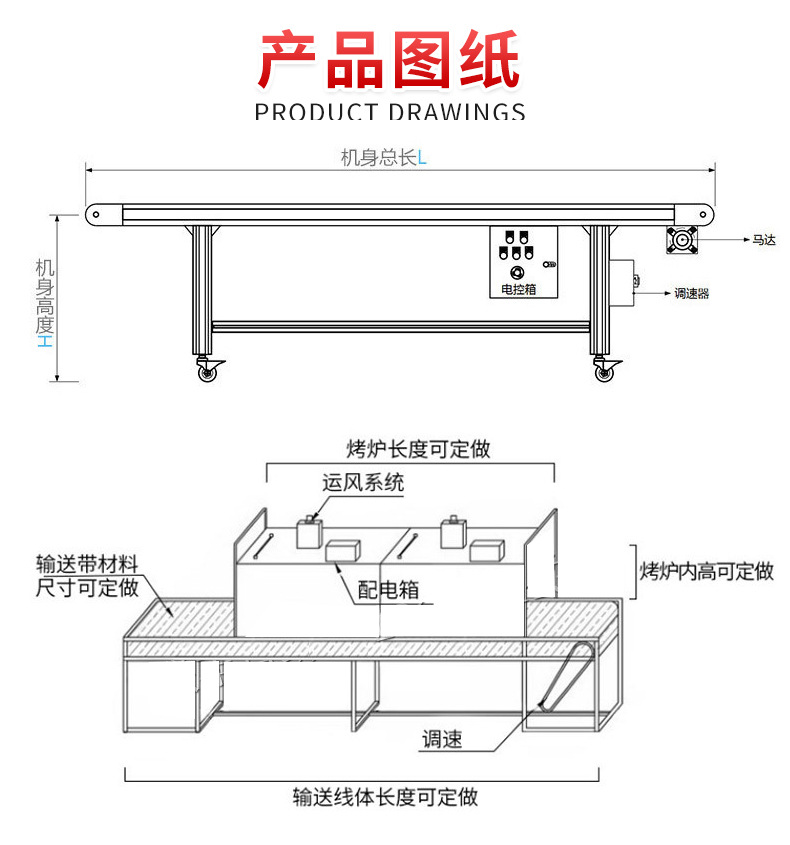 产品图纸
PRODUCT DRAWINGS

机身总长L

机身高度H

电控箱

马达

调速器

烤炉长度可定做

运风系统

输送带材料尺寸可定做

配电箱

烤炉内高可定做

调速

输送线体长度可定做