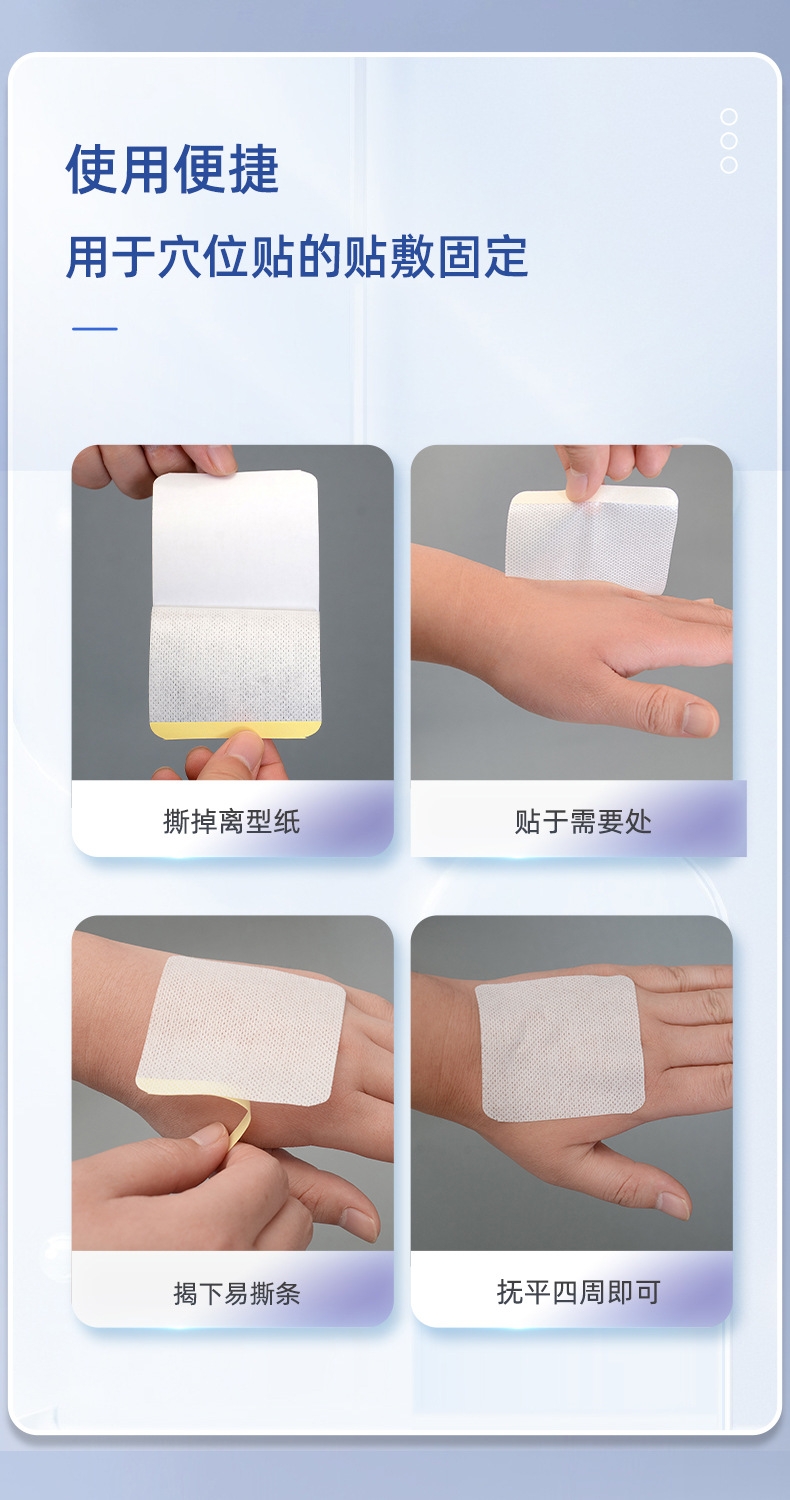 使用便捷

用于穴位贴的贴敷固定

撕掉离型纸

贴于需要处

揭下易撕条

抚平四周即可