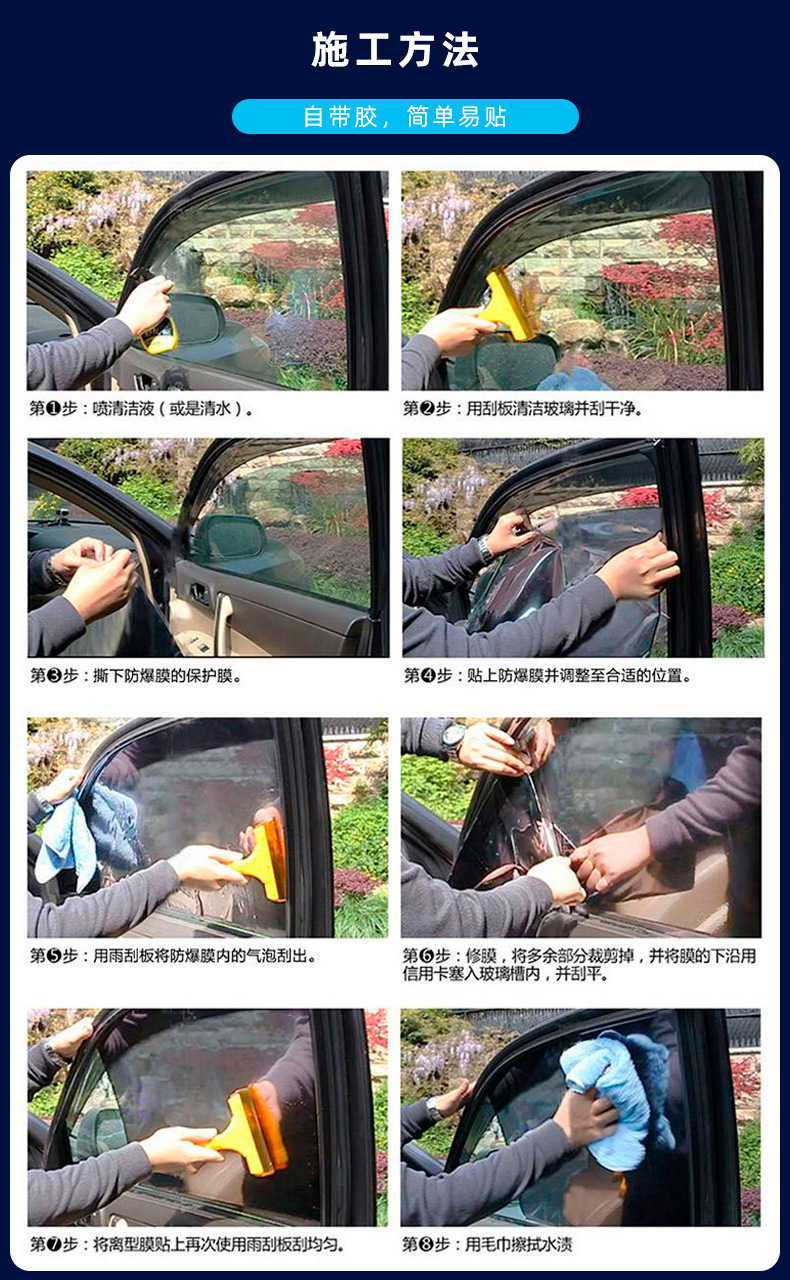 施工方法

自带胶，简单易贴

第❶步：喷清洁液（或是清水）。

第❷步：用刮板清洁玻璃并刮干净。

第❸步：撕下防爆膜的保护膜。

第❹步：贴上防爆膜并调整至合适的位置。

第❺步：用雨刮板将防爆膜内的气泡刮出。

第❻步：修膜，将多余部分裁剪掉，并将膜的下沿用信用卡塞入玻璃槽内，并刮平。

第❼步：将离型膜贴上再次使用雨刮板刮均匀。

第❽步：用毛巾擦拭水渍