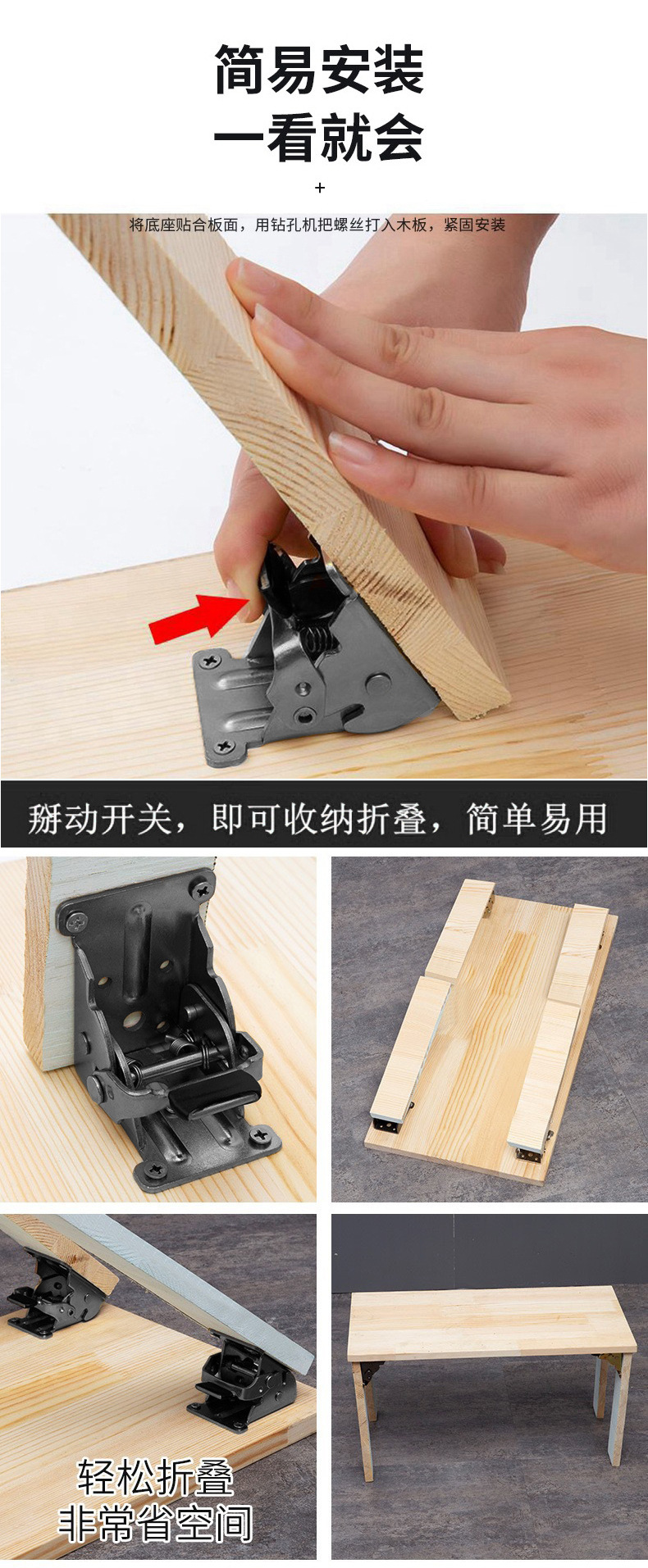 简易安装
一看就会

+

将底座贴合板面，用钻孔机把螺丝打入木板，紧固安装

掰动开关，即可收纳折叠，简单易用

轻松折叠
非常省空间