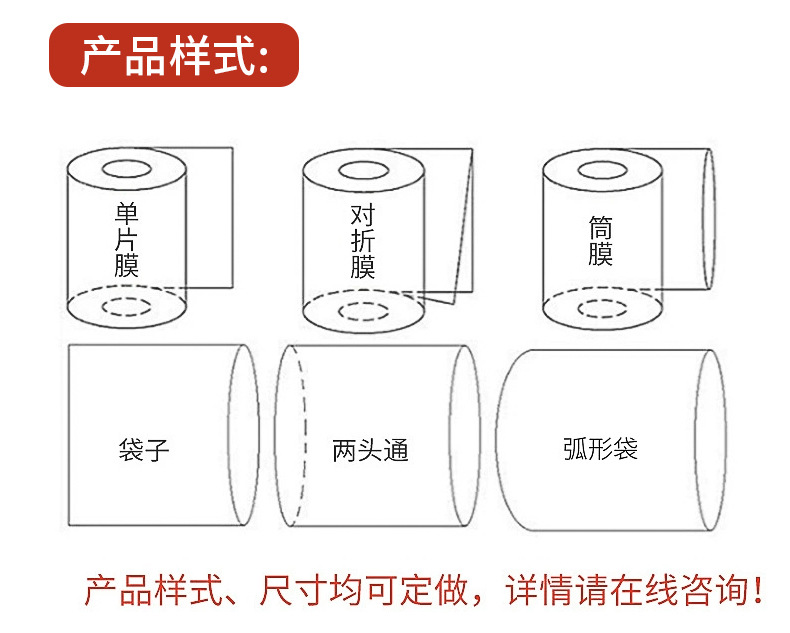 产品样式:

单片膜

对折膜

筒膜

袋子

两头通

弧形袋

产品样式、尺寸均可定做，详情请在线咨询！