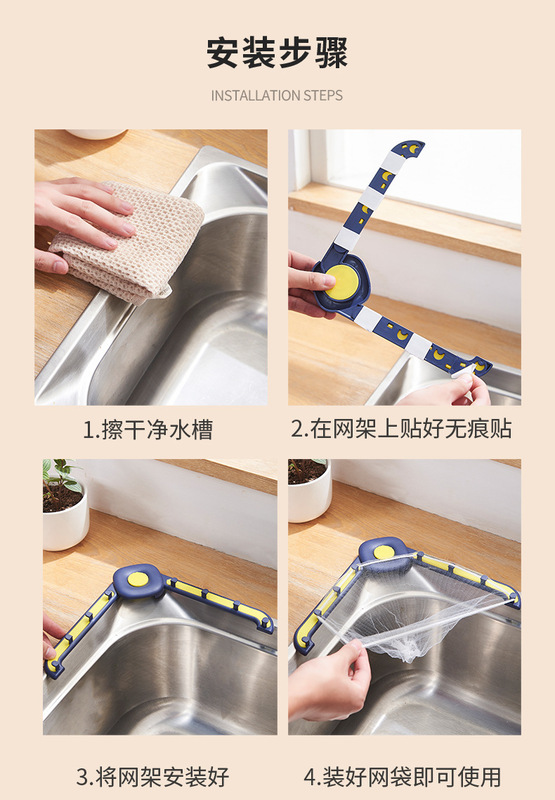 安装步骤

INSTALLATION STEPS

1.擦干净水槽

2.在网架上贴好无痕贴

3.将网架安装好

4.装好网袋即可使用