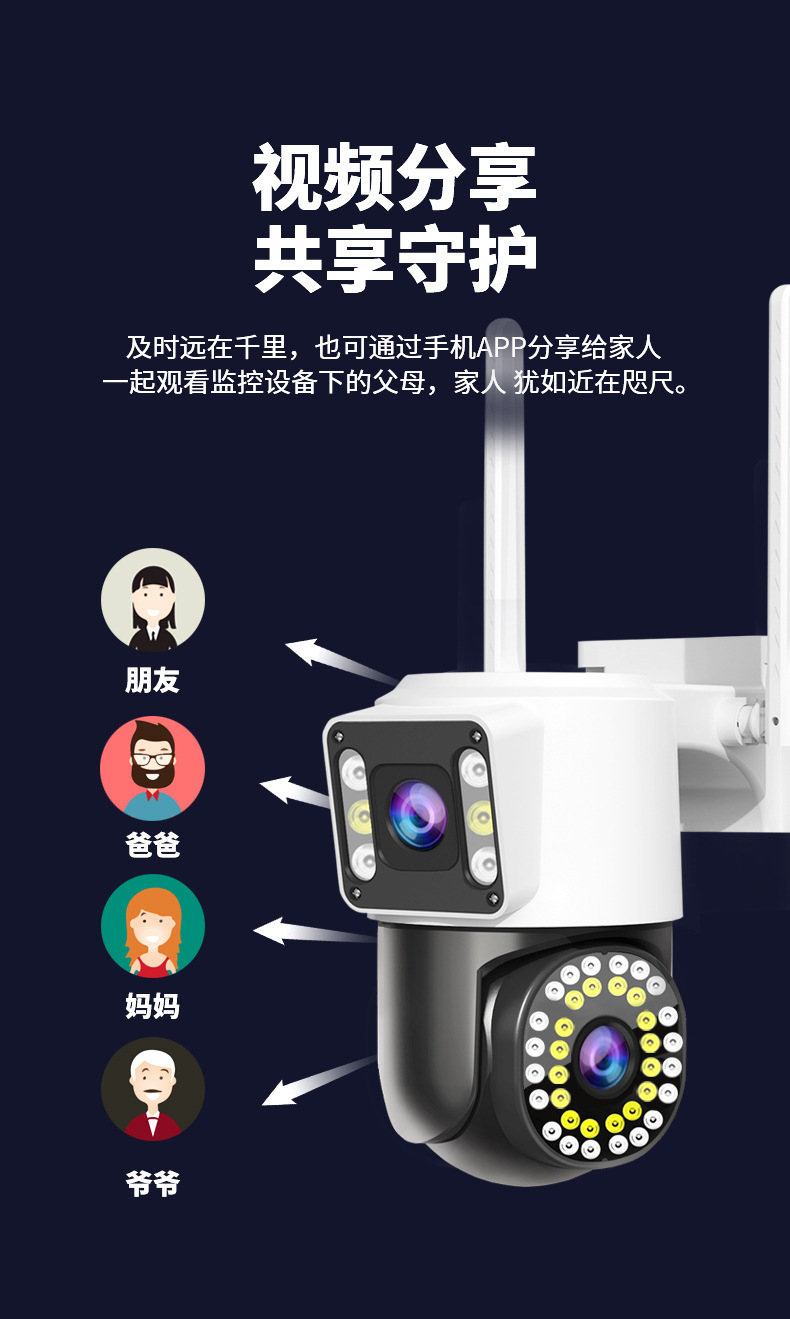 视频分享
共享守护

及时远在千里，也可通过手机APP分享给家人
一起观看监控设备下的父母，家人 犹如近在咫尺。

朋友

爸爸

妈妈

爷爷