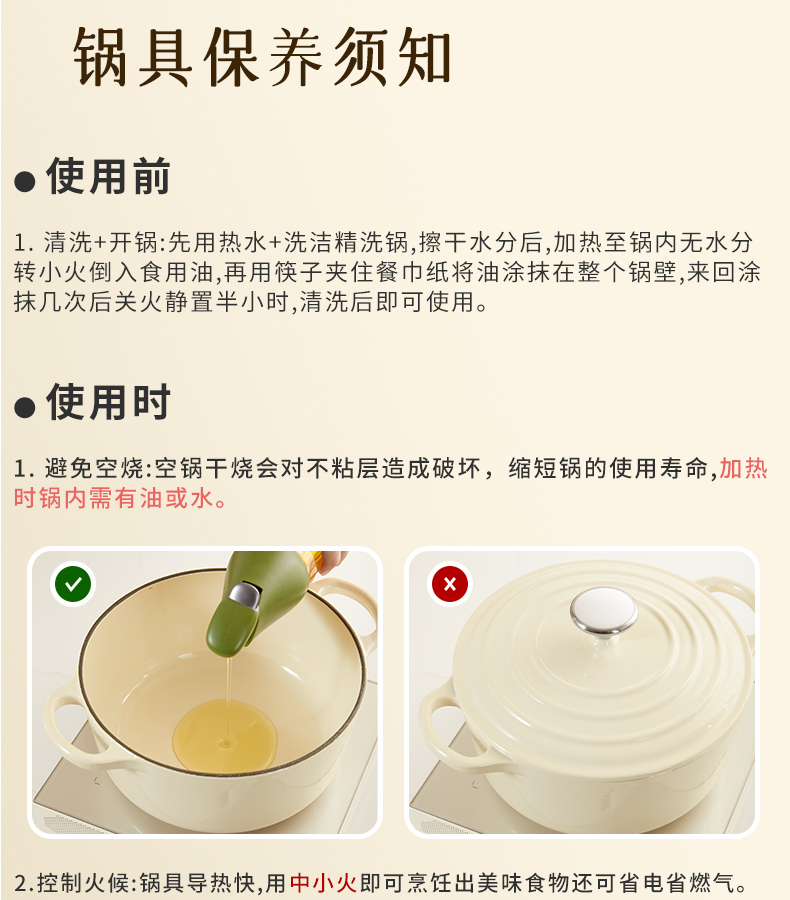 锅具保养须知

●使用前

1. 清洗+开锅:先用热水+洗洁精洗锅,擦干水分后,加热至锅内无水分转小火倒入食用油,再用筷子夹住餐巾纸将油涂抹在整个锅壁,来回涂抹几次后关火静置半小时,清洗后即可使用。

●使用时

1. 避免空烧:空锅干烧会对不粘层造成破坏，缩短锅的使用寿命,加热时锅内需有油或水。

2.控制火候:锅具导热快,用中小火即可烹饪出美味食物还可省电省燃气。