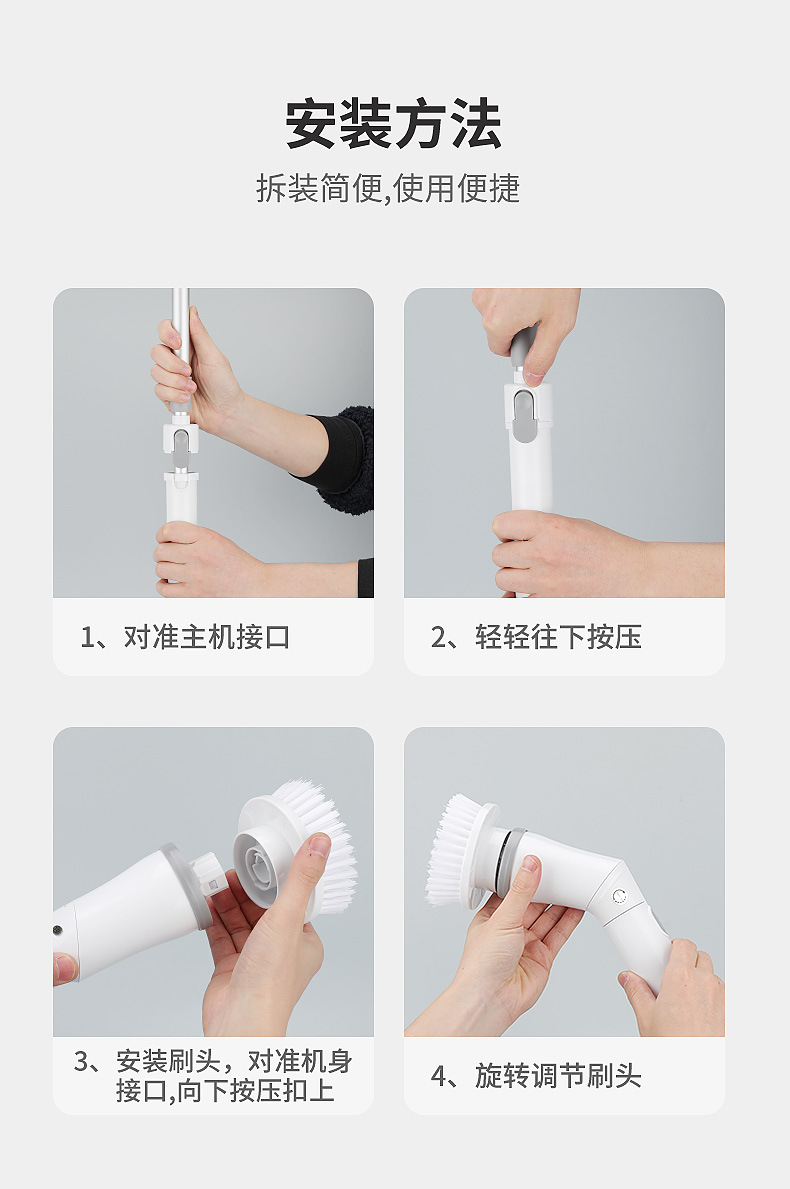 安装方法

拆装简便,使用便捷

1、对准主机接口

2、轻轻往下按压

3、安装刷头，对准机身接口,向下按压扣上

4、旋转调节刷头