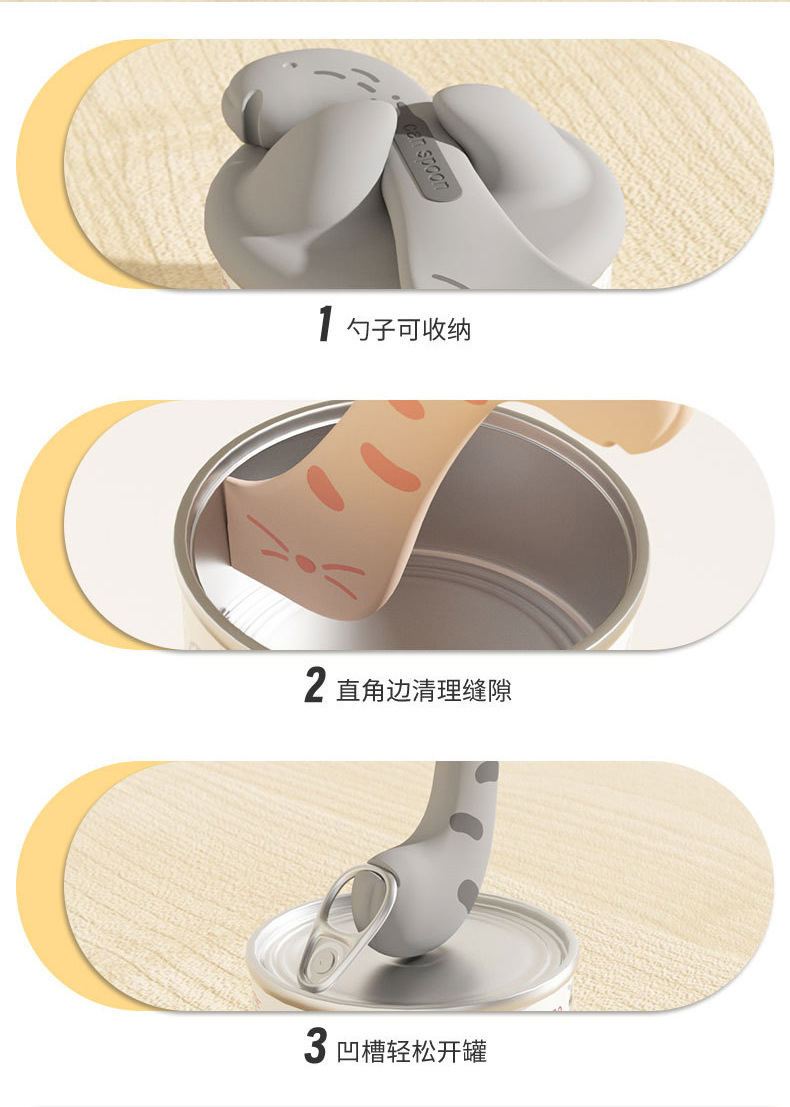 cat spoon

1 勺子可收纳

2 直角边清理缝隙

3 凹槽轻松开罐