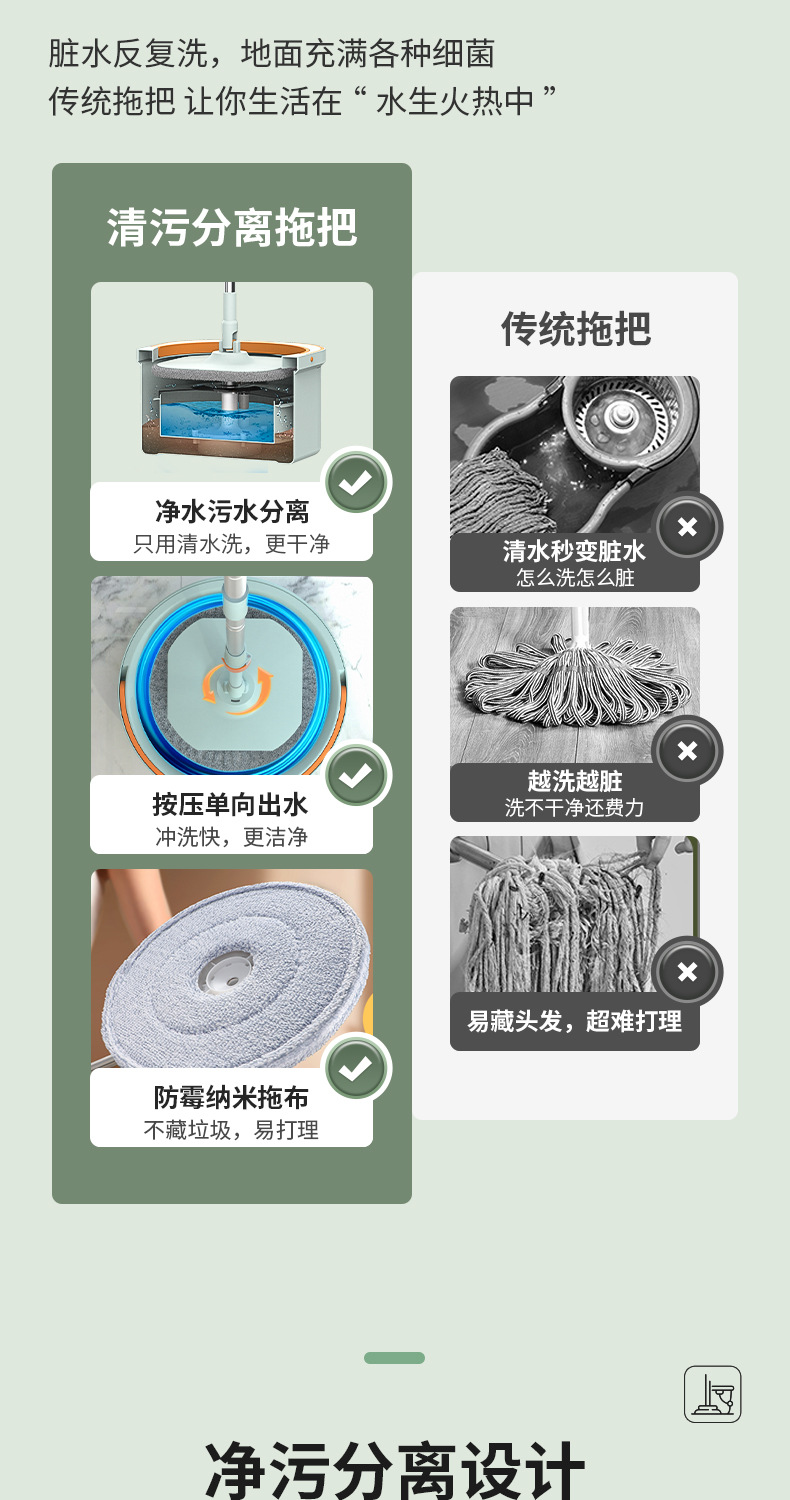 脏水反复洗，地面充满各种细菌
传统拖把 让你生活在“ 水生火热中 ”

清污分离拖把

净水污水分离
只用清水洗，更干净

按压单向出水
冲洗快，更洁净

防霉纳米拖布
不藏垃圾，易打理

传统拖把

清水秒变脏水
怎么洗怎么脏

越洗越脏
洗不干净还费力

易藏头发，超难打理

净污分离设计