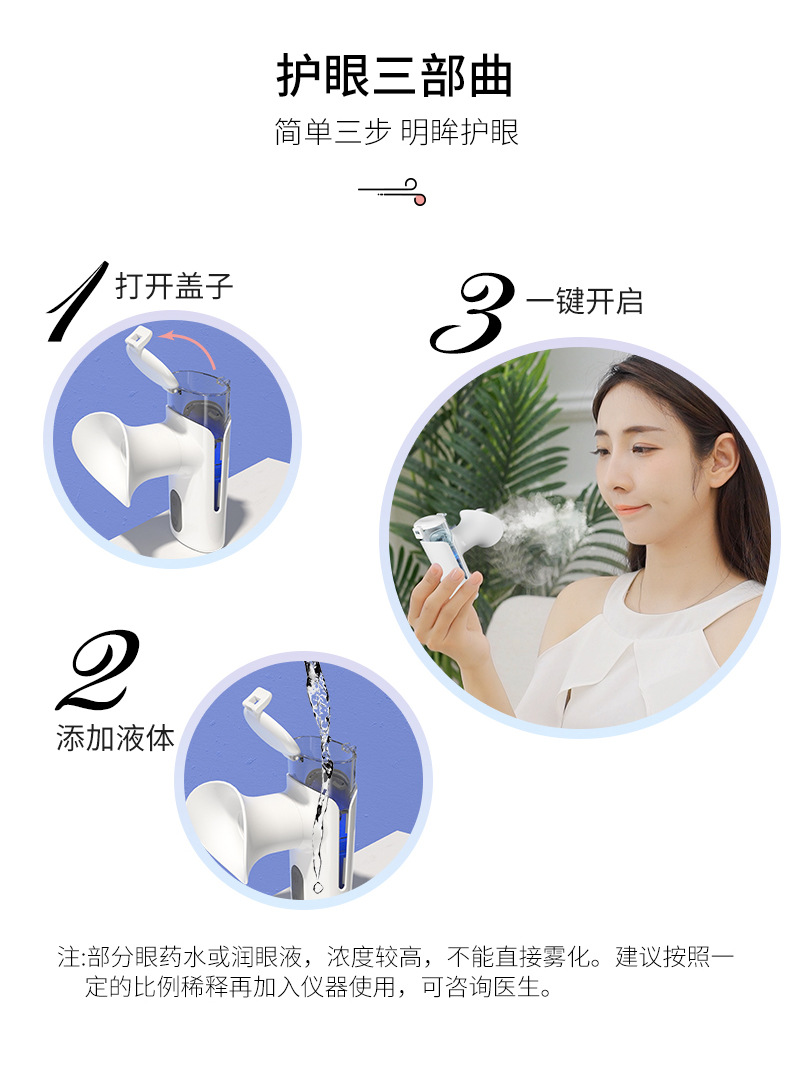 护眼三部曲

简单三步 明眸护眼

1 打开盖子

3 一键开启

2 添加液体

注:部分眼药水或润眼液，浓度较高，不能直接雾化。建议按照一定的比例稀释再加入仪器使用，可咨询医生。