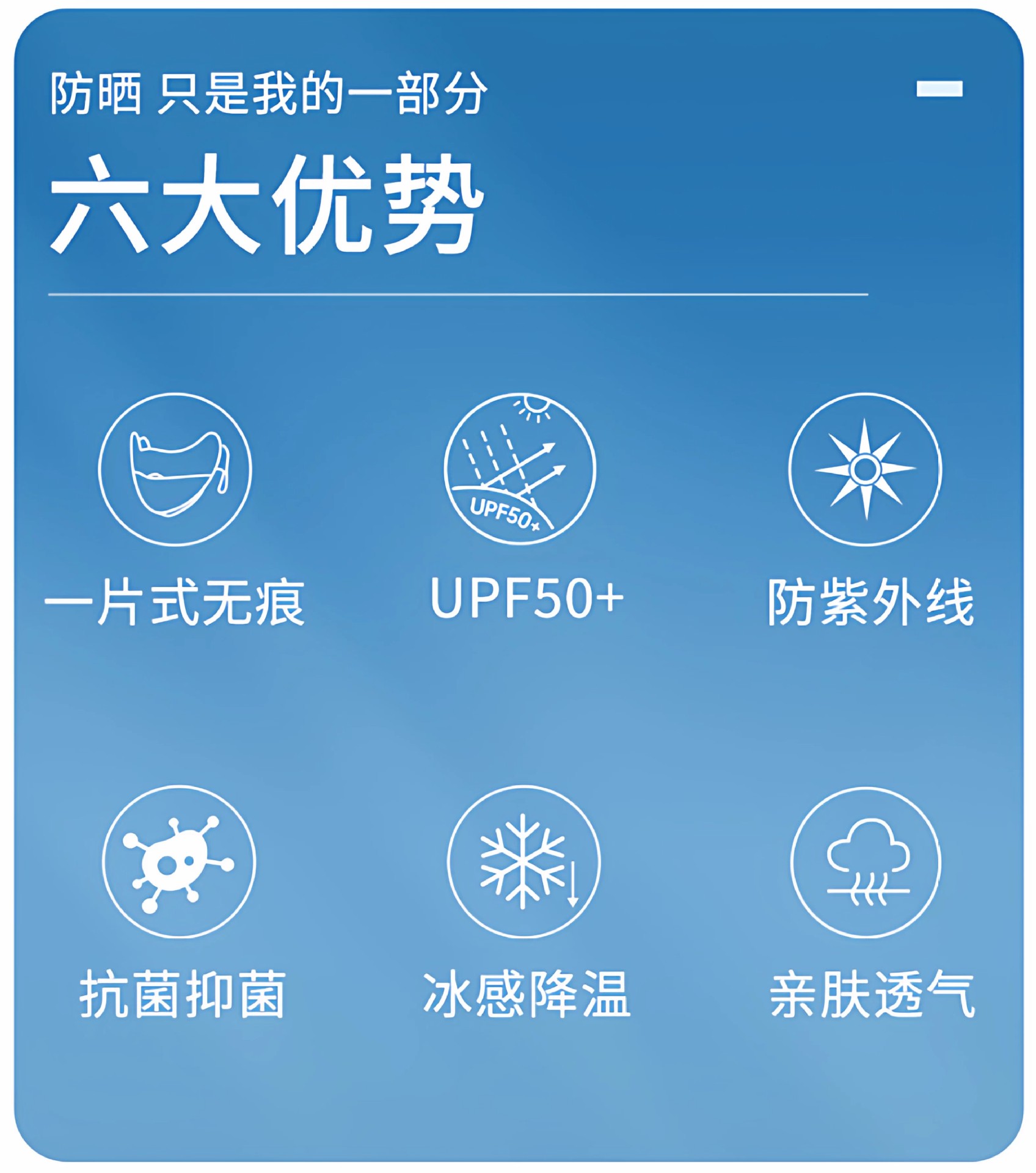 防晒 只是我的一部分

六大优势

UPF50+

一片式无痕

UPF50+

防紫外线

抗菌抑菌

冰感降温

亲肤透气