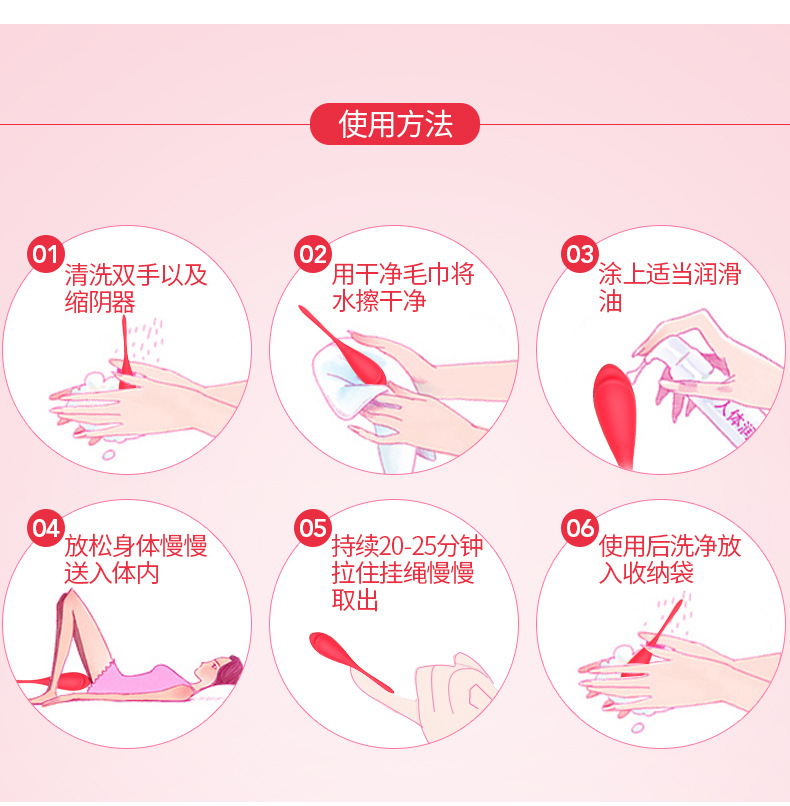 使用方法

01 清洗双手以及缩阴器

02 用干净毛巾将水擦干净

03 涂上适当润滑油

人体润

04 放松身体慢慢送入体内

05 持续20-25分钟拉住挂绳慢慢取出

06 使用后洗净放入收纳袋