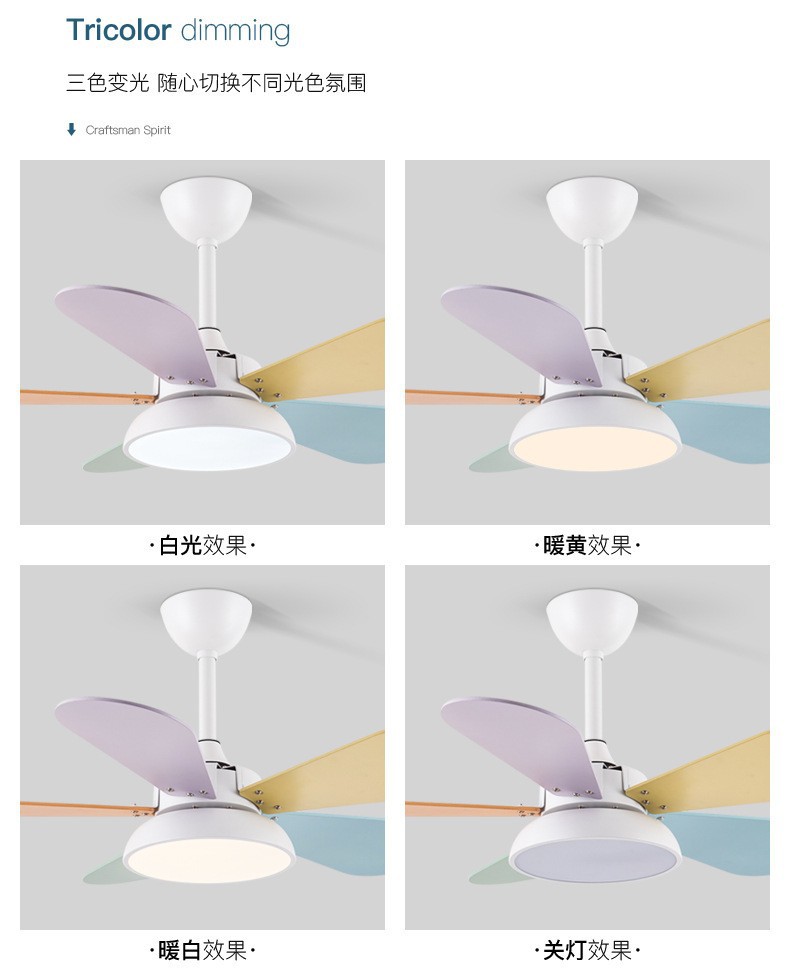 Tricolor dimming

三色变光 随心切换不同光色氛围

Craftsman Spirit

·白光效果·

·暖黄效果·

·暖白效果·

·关灯效果·