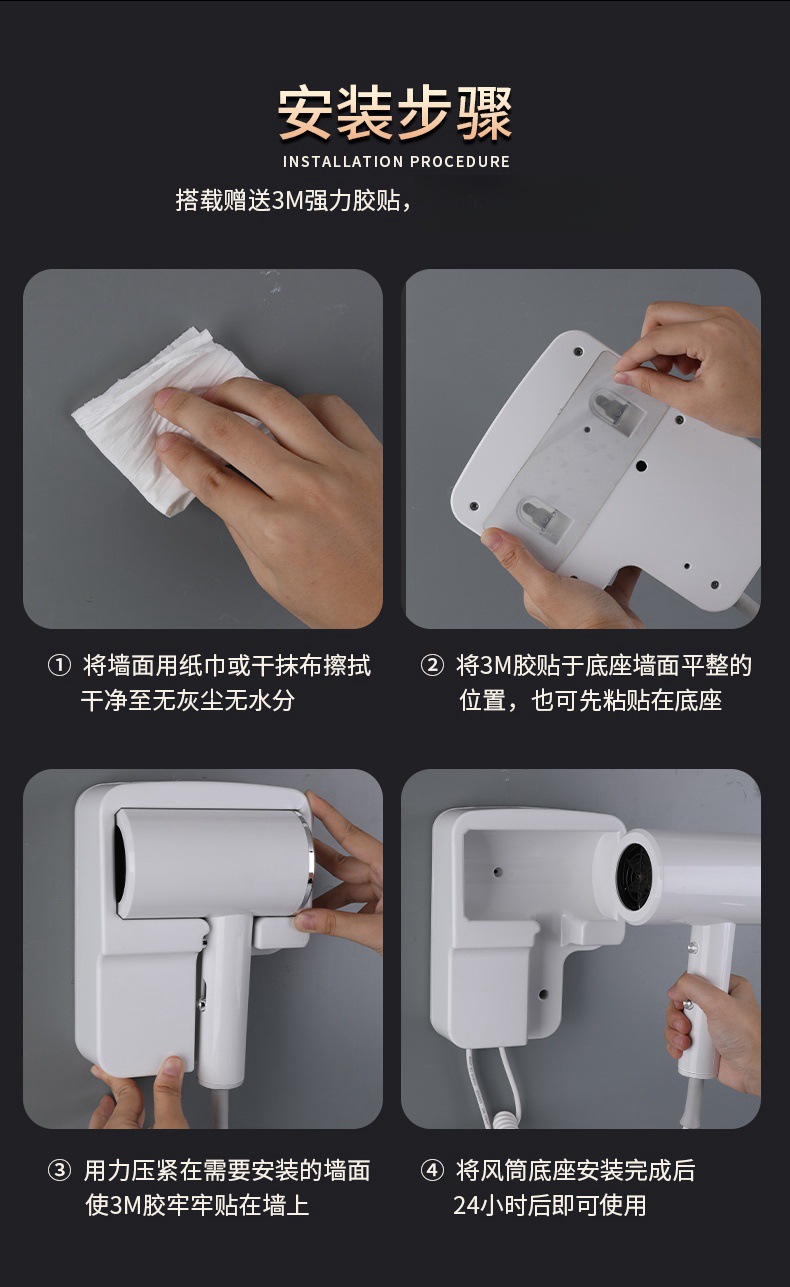 安装步骤

INSTALLATION PROCEDURE

搭载赠送3M强力胶贴，

① 将墙面用纸巾或干抹布擦拭干净至无灰尘无水分

② 将3M胶贴于底座墙面平整的位置，也可先粘贴在底座

③ 用力压紧在需要安装的墙面使3M胶牢牢贴在墙上

④ 将风筒底座安装完成后24小时后即可使用