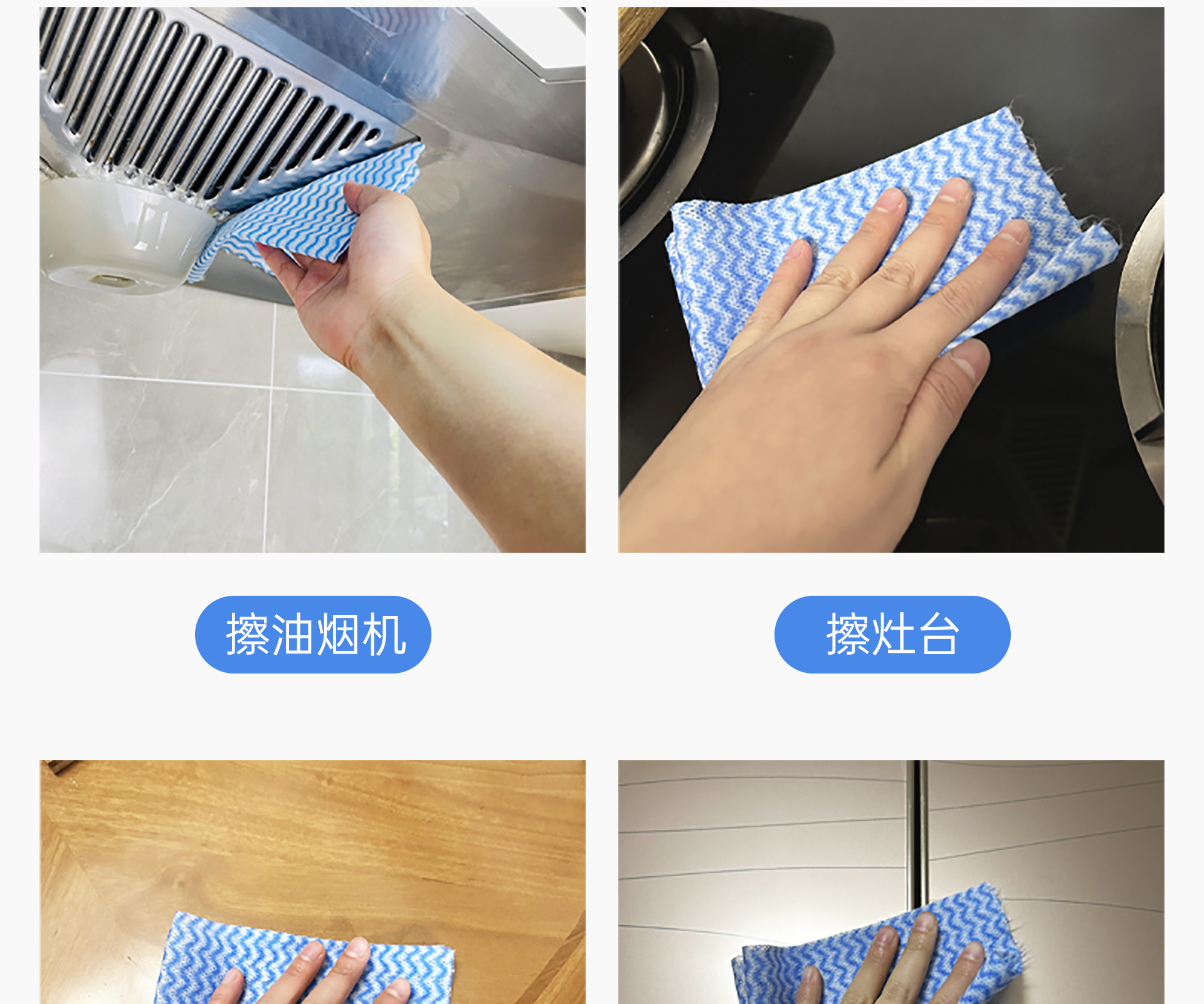 擦油烟机

擦灶台