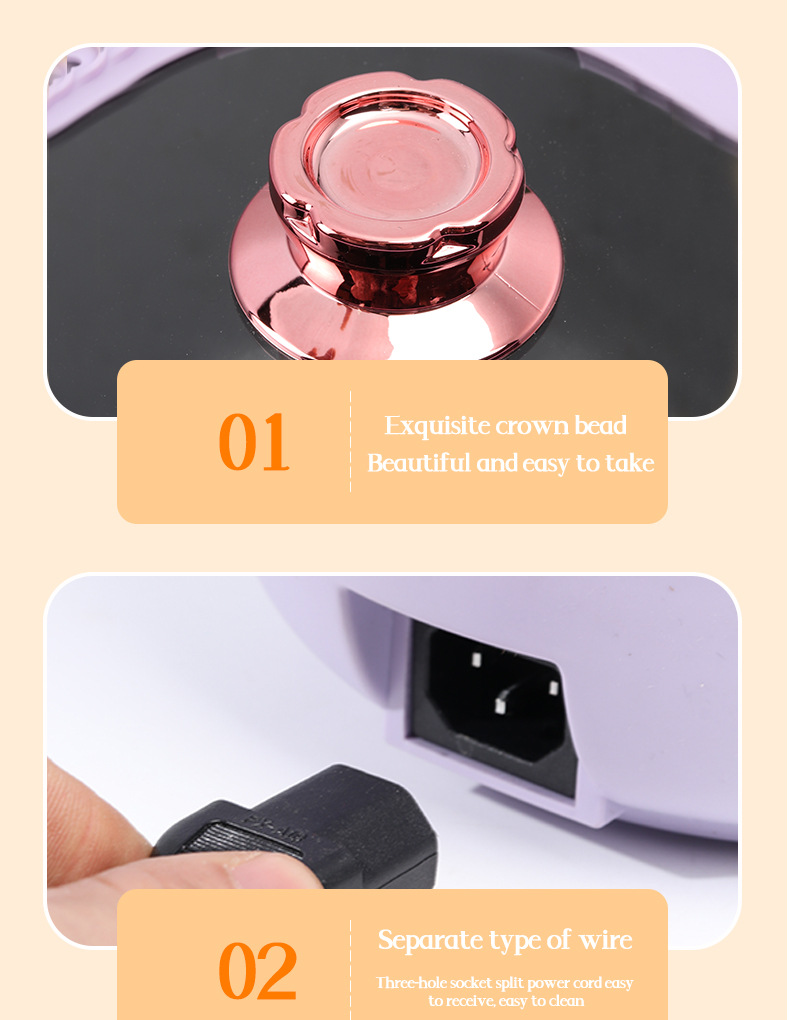 01

Exquisite crown bead
Beautiful and easy to take

02

Separate type of wire

Three-hole socket split power cord easy to receive, easy to clean