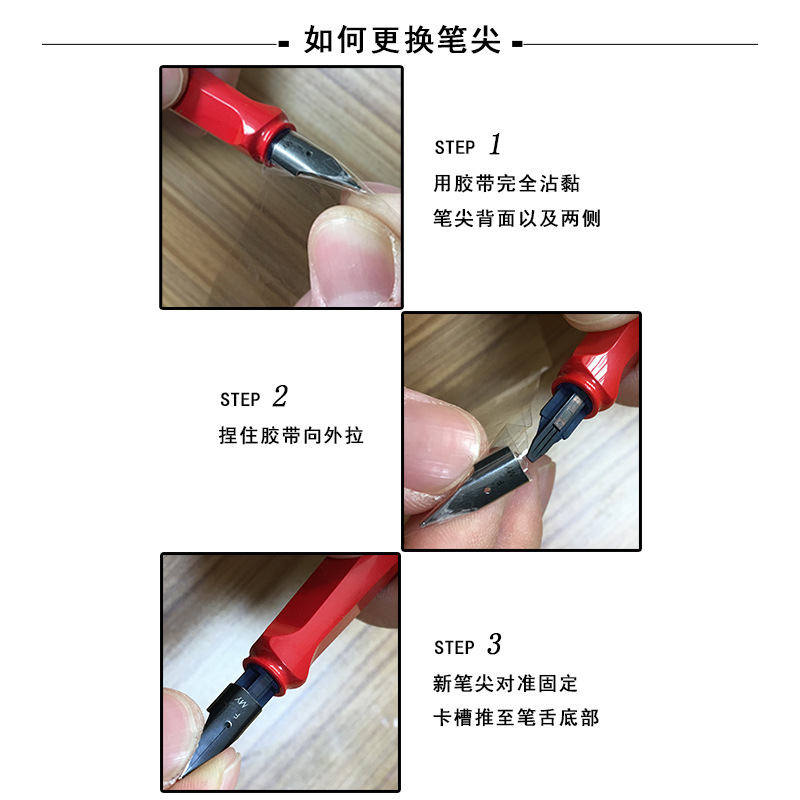 如何更换笔尖

STEP 1
用胶带完全沾黏
笔尖背面以及两侧

STEP 2
捏住胶带向外拉

STEP 3
新笔尖对准固定
卡槽推至笔舌底部