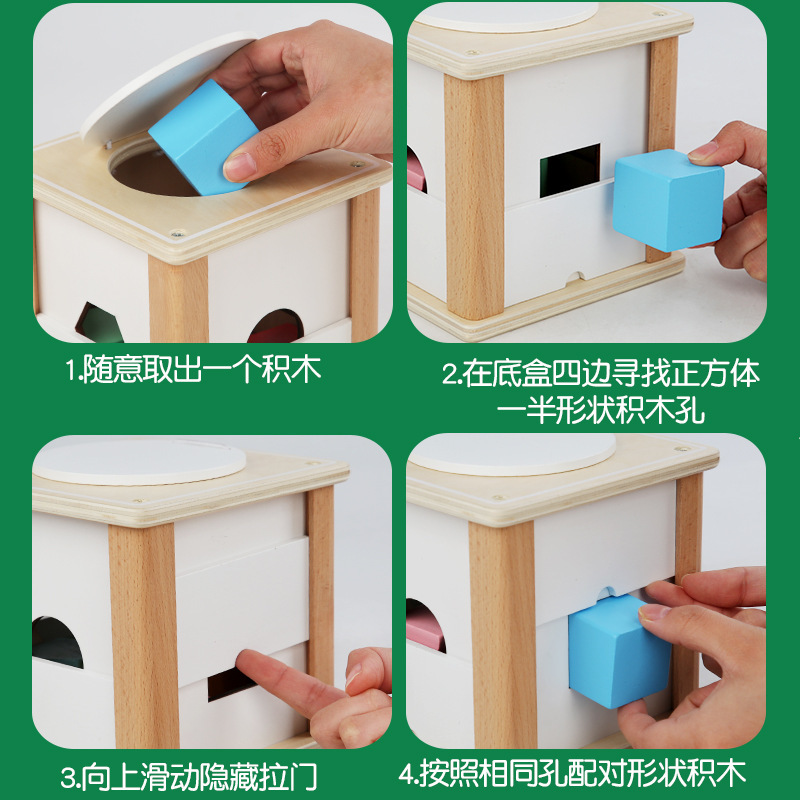 1.随意取出一个积木

2.在底盒四边寻找正方体一半形状积木孔

3.向上滑动隐藏拉门

4.按照相同孔配对形状积木