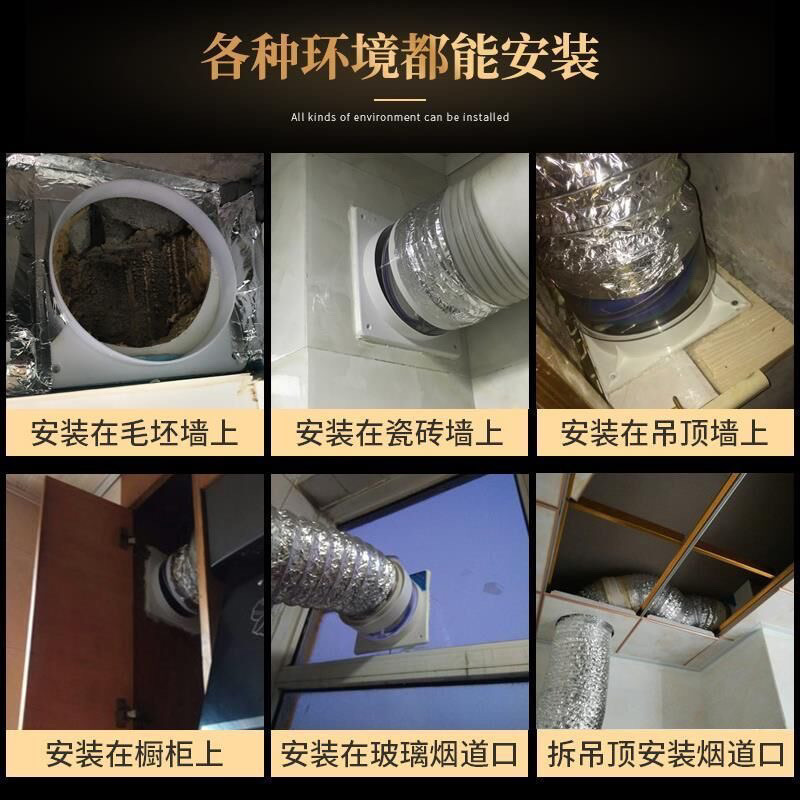 各种环境都能安装

All kinds of environment can be installed

安装在毛坯墙上

安装在瓷砖墙上

安装在吊顶墙上

安装在橱柜上

安装在玻璃烟道口

拆吊顶安装烟道口