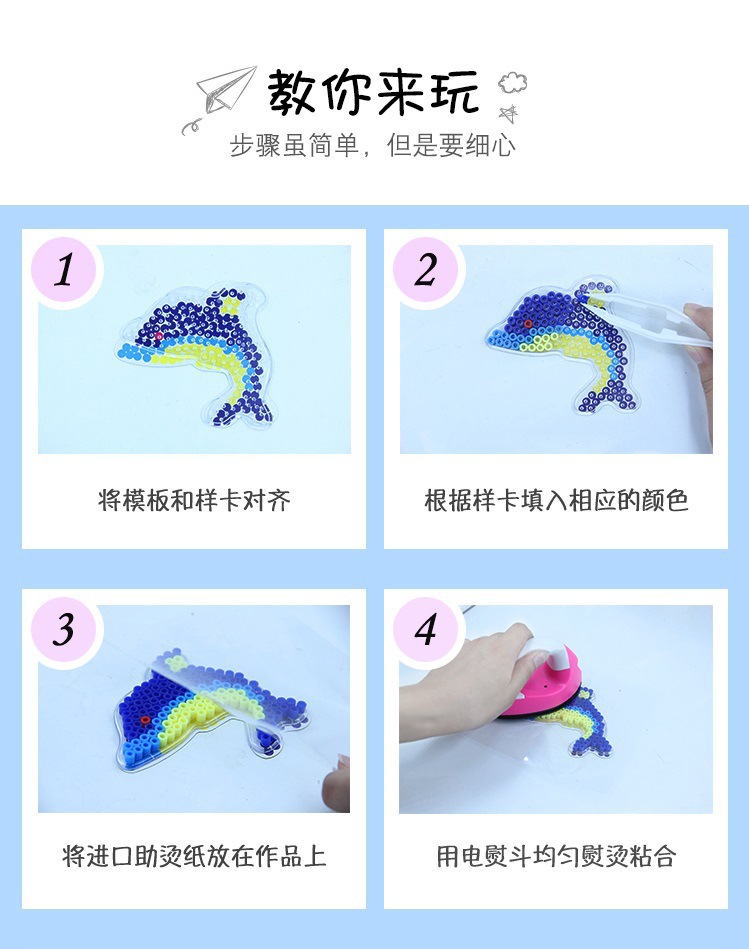 教你来玩

步骤虽简单，但是要细心

1

将模板和样卡对齐

2

根据样卡填入相应的颜色

3

将进口助烫纸放在作品上

4

用电熨斗均匀熨烫粘合