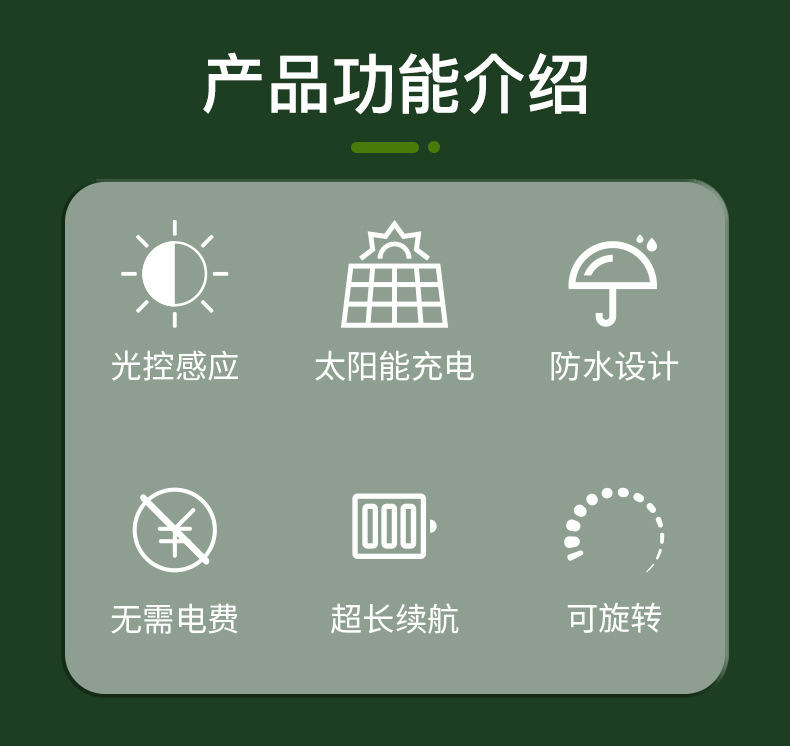 产品功能介绍

光控感应

太阳能充电

防水设计

无需电费

超长续航

可旋转