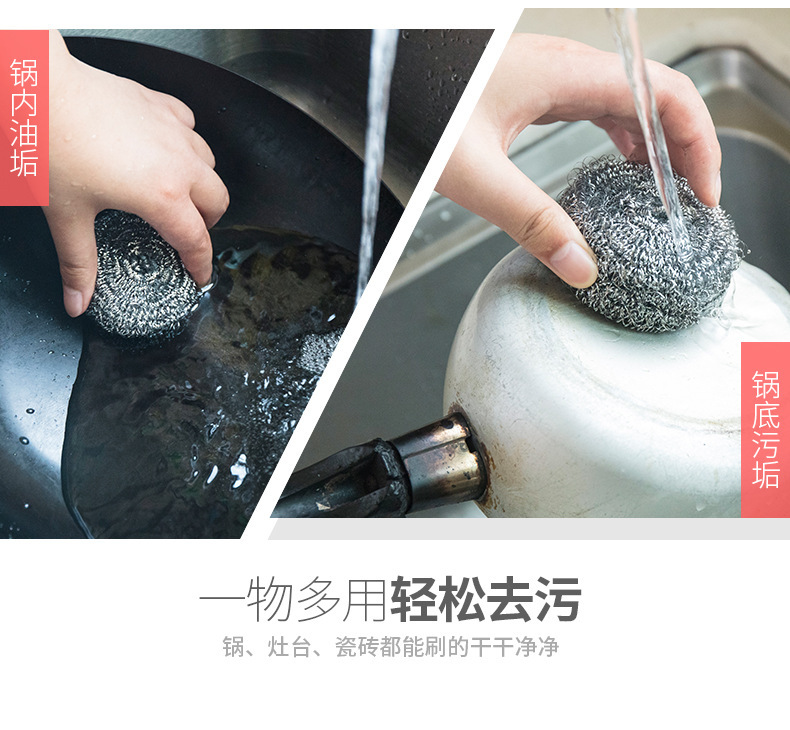 锅内油垢

锅底污垢

一物多用轻松去污

锅、灶台、瓷砖都能刷的干干净净