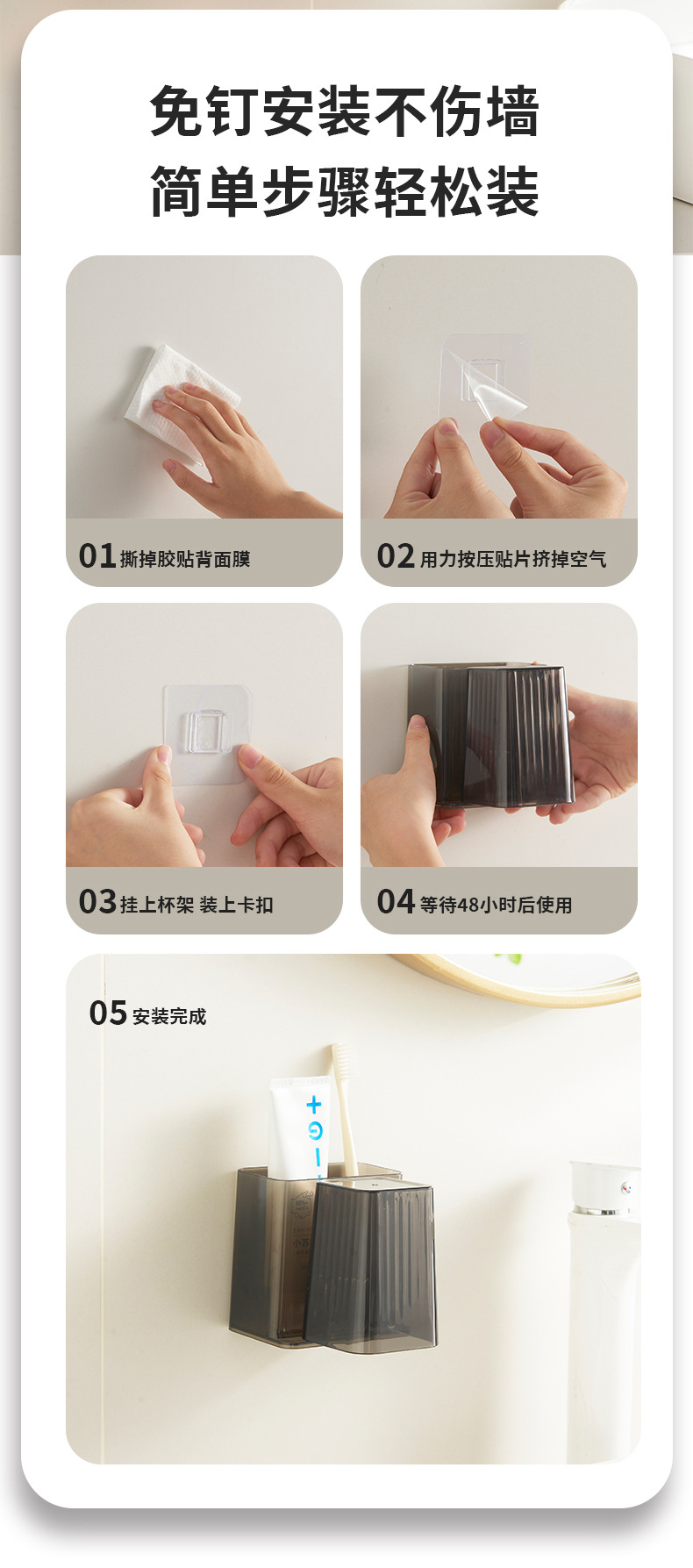 免钉安装不伤墙
简单步骤轻松装

01 撕掉胶贴背面膜

02 用力按压贴片挤掉空气

03 挂上杯架 装上卡扣

04 等待48小时后使用

05 安装完成