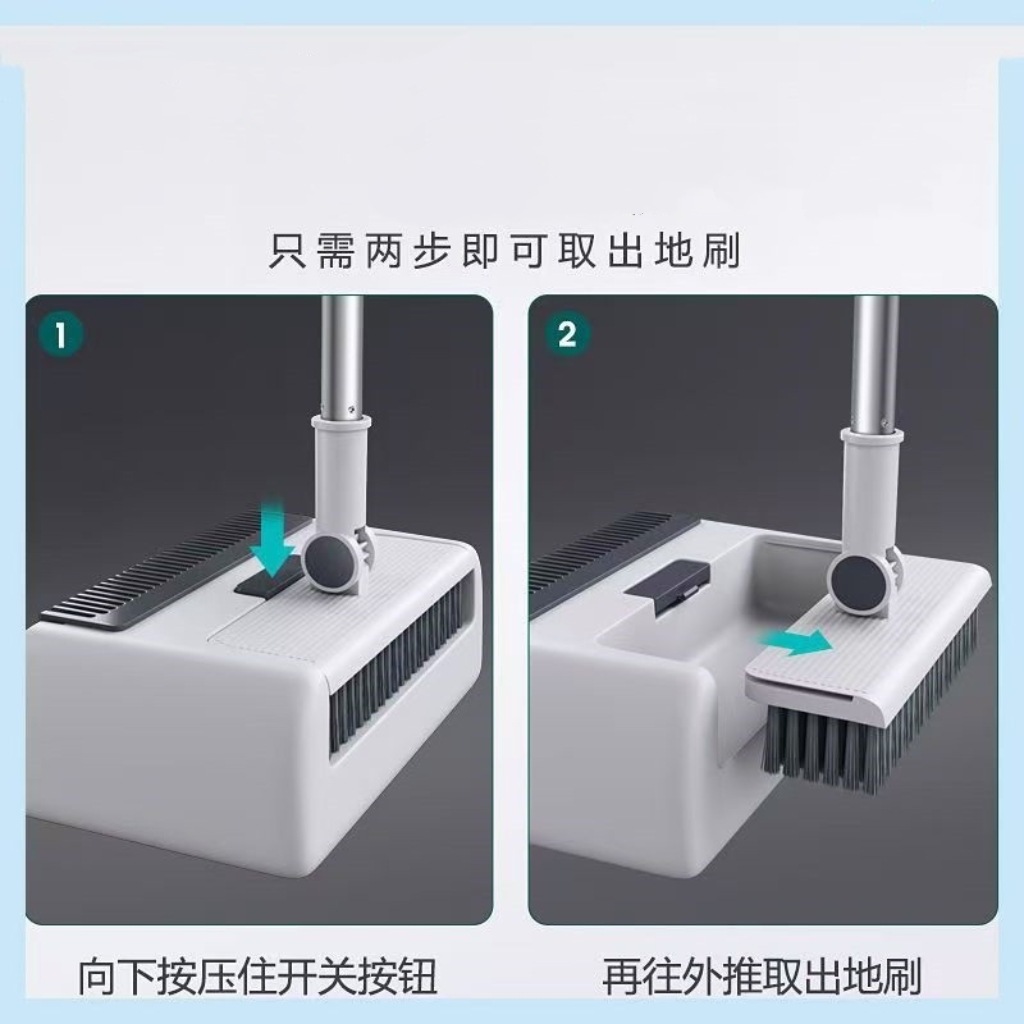 只需两步即可取出地刷

1

2

向下按压住开关按钮

再往外推取出地刷