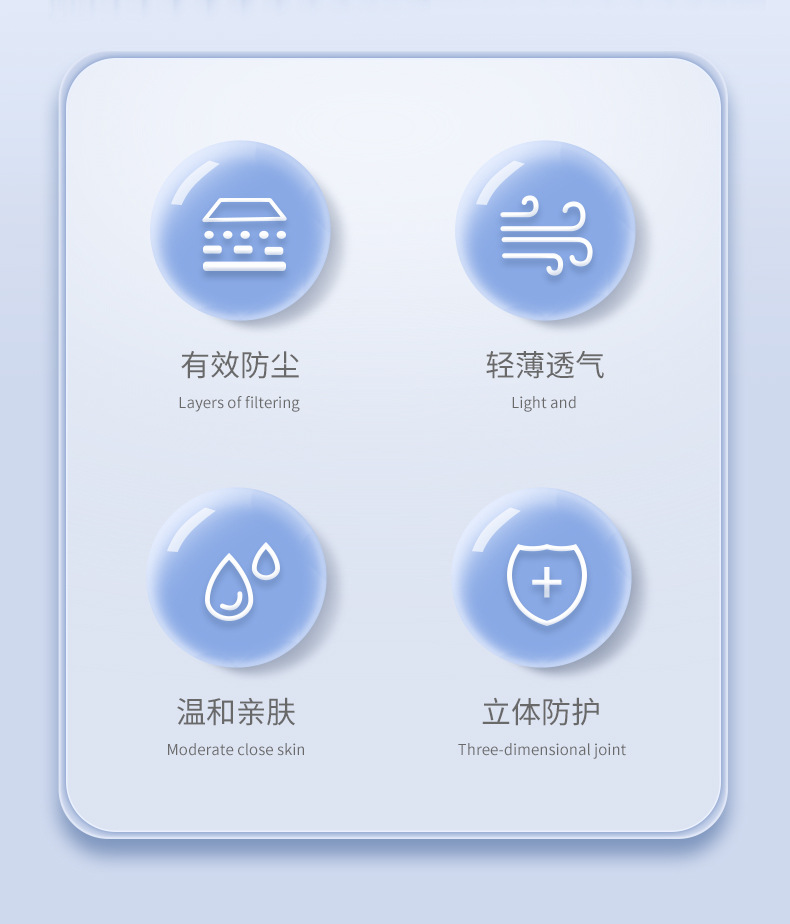 有效防尘

Layers of filtering

轻薄透气

Light and

温和亲肤

Moderate close skin

立体防护

Three-dimensional joint