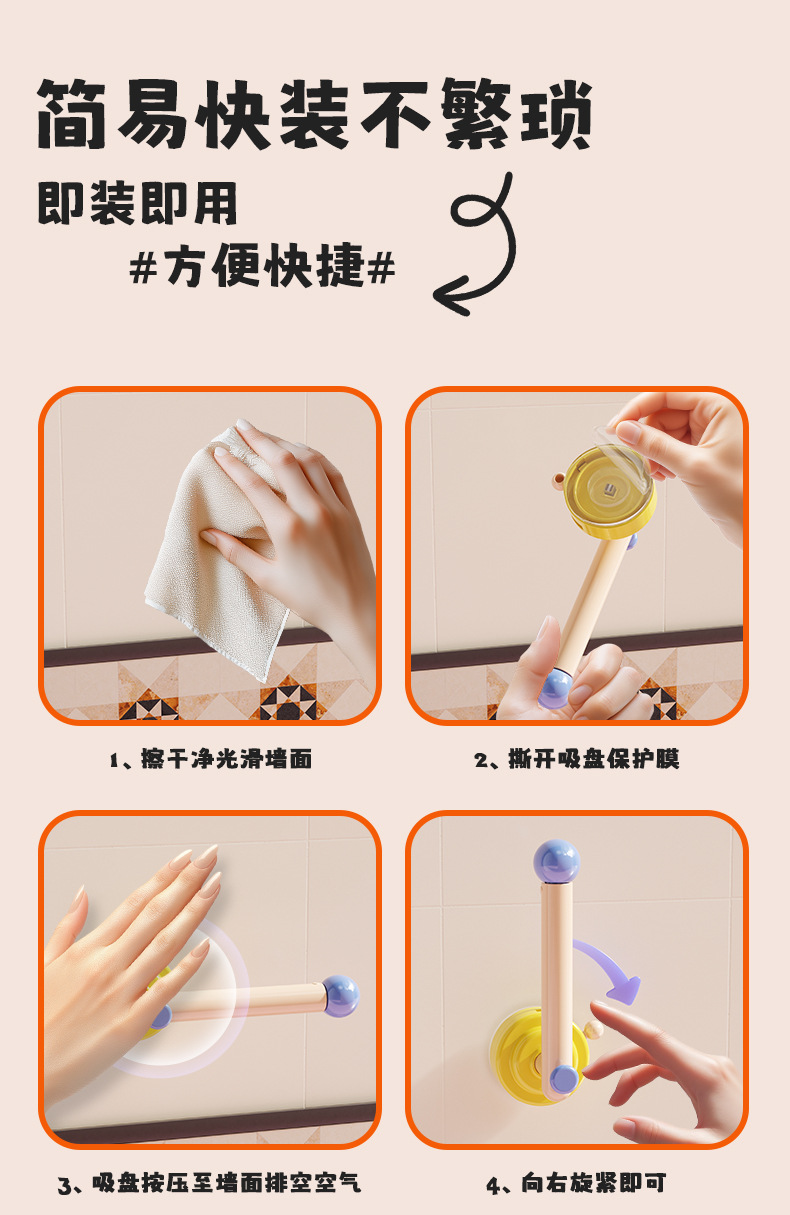 简易快装不繁琐

即装即用

#方便快捷#

1、擦干净光滑墙面

2、撕开吸盘保护膜

3、吸盘按压至墙面排空空气

4、向右旋紧即可