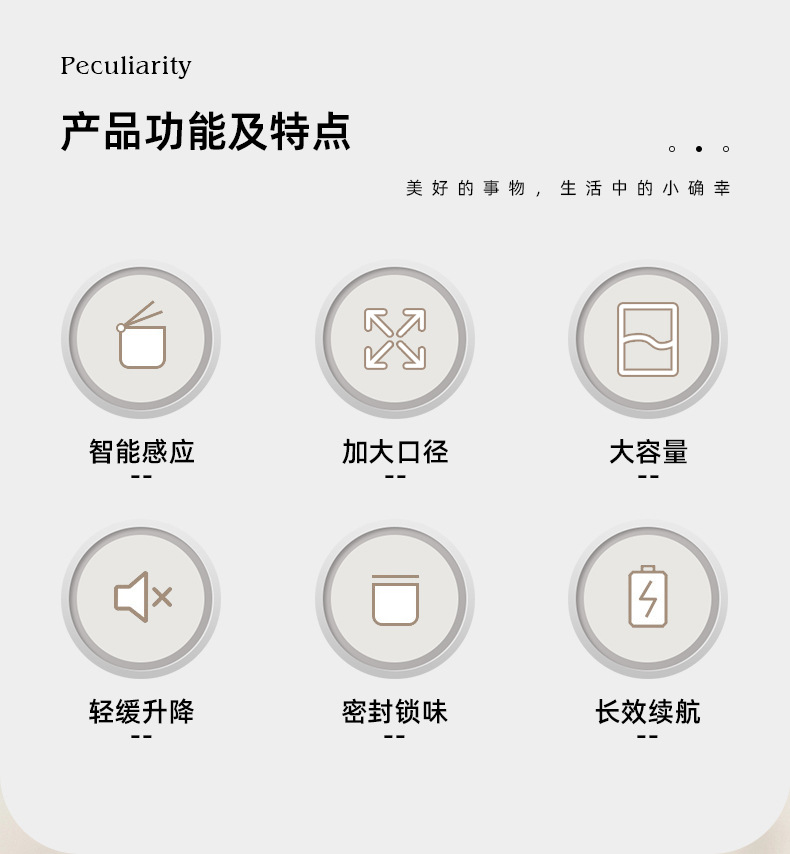 Peculiarity

产品功能及特点

美好的事物，生活中的小确幸

智能感应
--

加大口径
--

大容量
--

轻缓升降
--

密封锁味
--

长效续航
--