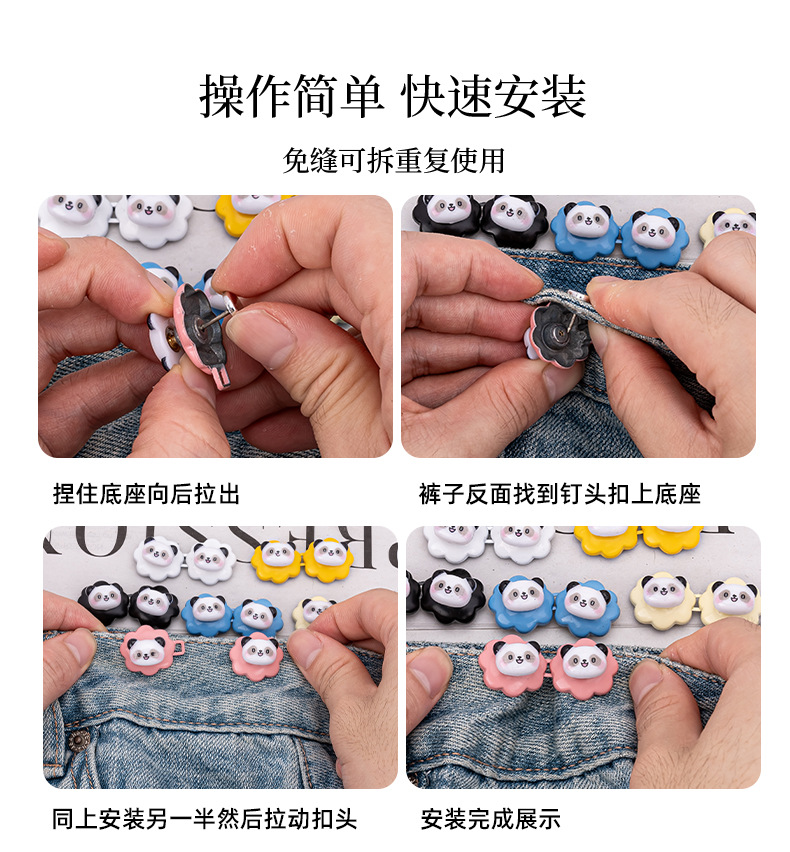 操作简单 快速安装

免缝可拆重复使用

捏住底座向后拉出

裤子反面找到钉头扣上底座

同上安装另一半然后拉动扣头

安装完成展示