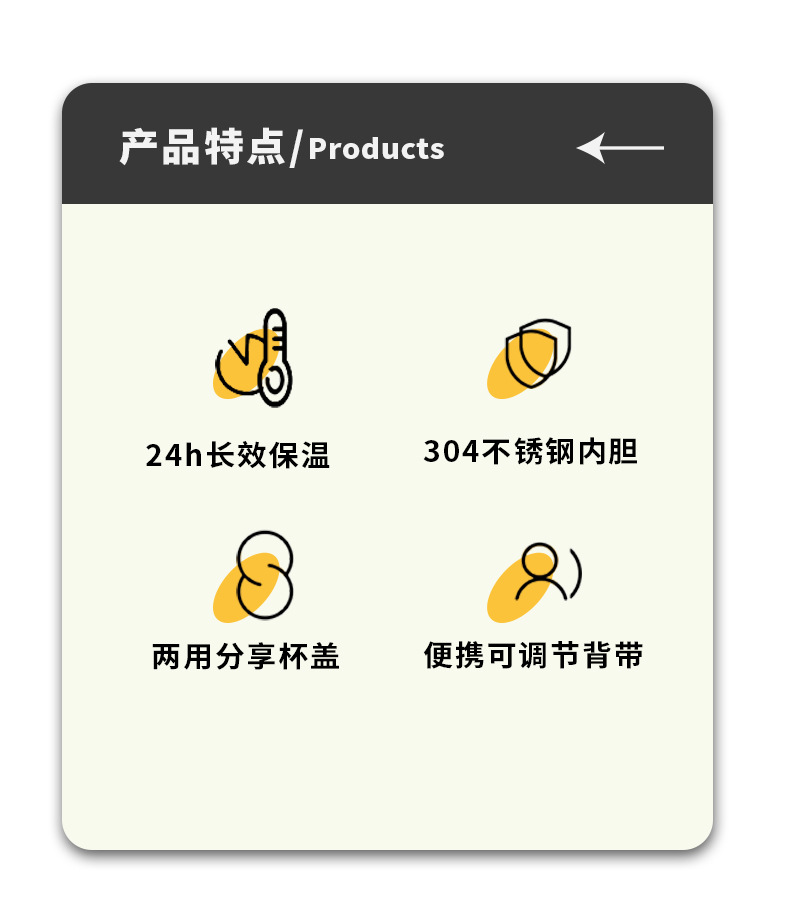 产品特点/Products

24h长效保温

304不锈钢内胆

两用分享杯盖

便携可调节背带