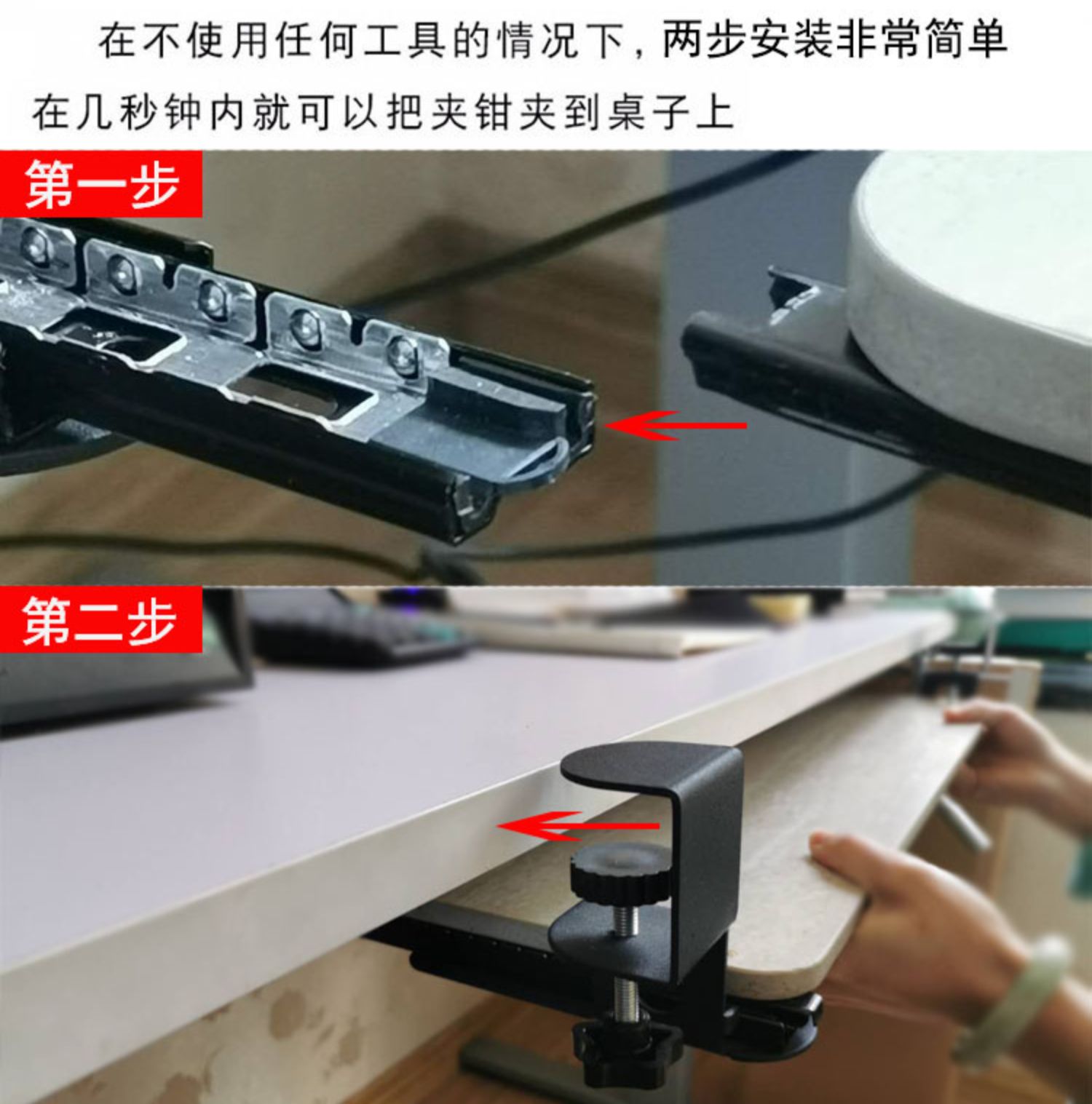 在不使用任何工具的情况下，两步安装非常简单

在几秒钟内就可以把夹钳夹到桌子上

第一步

第二步