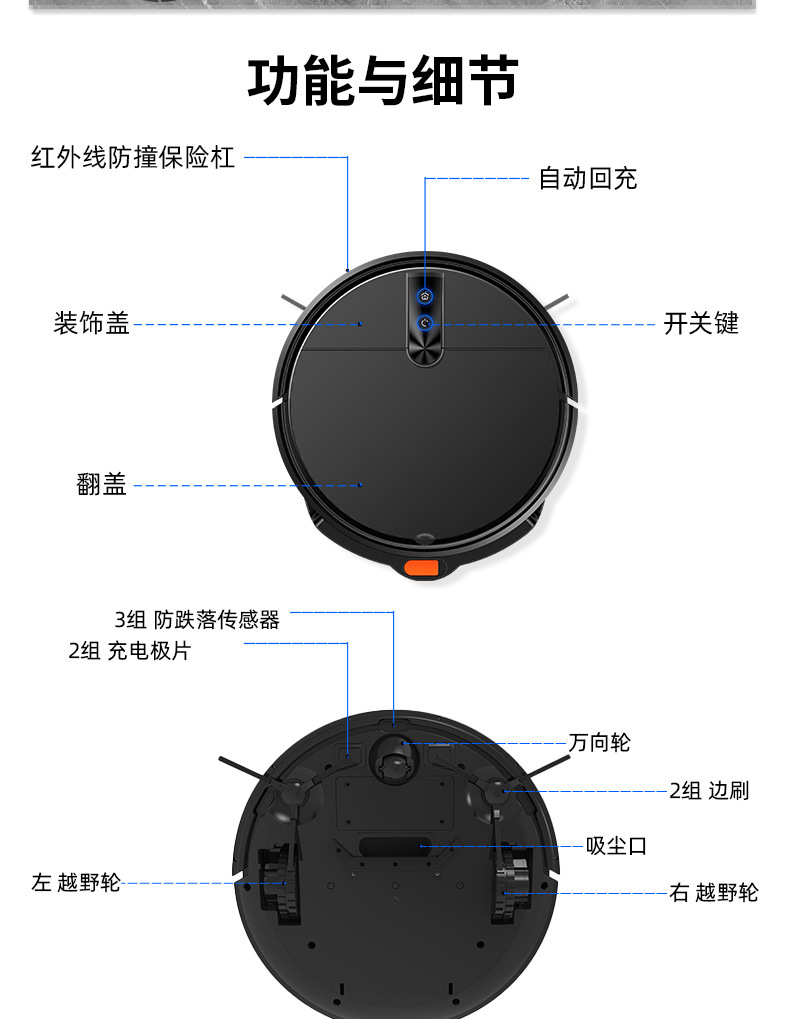 功能与细节

红外线防撞保险杠

自动回充

装饰盖

开关键

翻盖

3组 防跌落传感器

2组 充电极片

万向轮

2组 边刷

吸尘口

左 越野轮

右 越野轮