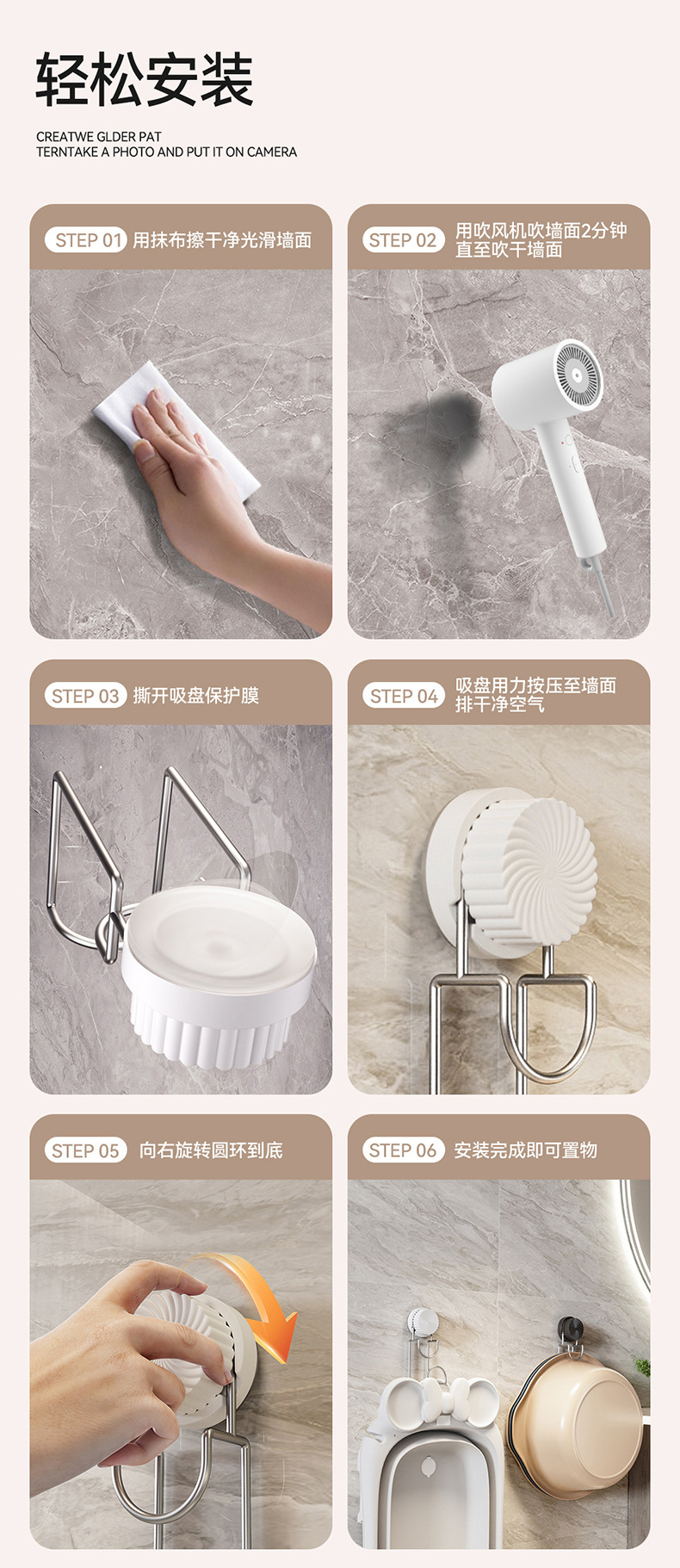 轻松安装

CREATWE GLDER PAT
TERNTAKE A PHOTO AND PUT IT ON CAMERA

STEP 01 用抹布擦干净光滑墙面

STEP 02 用吹风机吹墙面2分钟直至吹干墙面

STEP 03 撕开吸盘保护膜

STEP 04 吸盘用力按压至墙面排干净空气

STEP 05 向右旋转圆环到底

STEP 06 安装完成即可置物