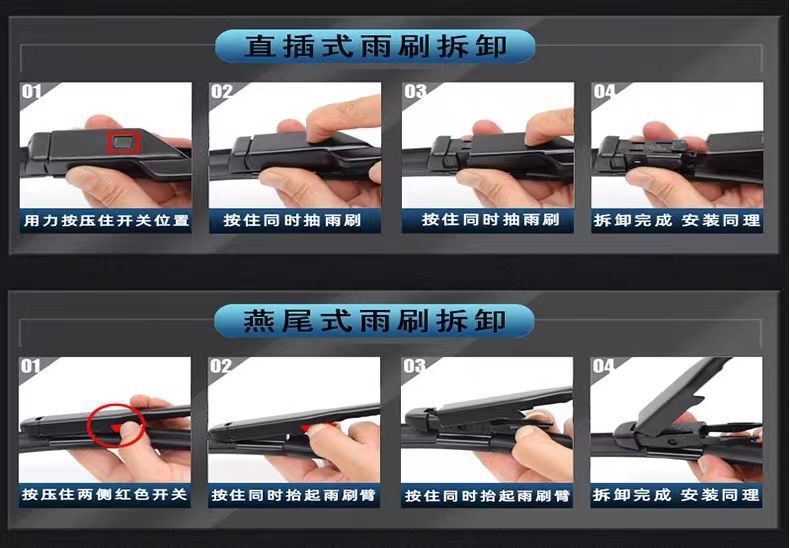 直插式雨刷拆卸

01
用力按压住开关位置

02
按住同时抽雨刷

03
按住同时抽雨刷

04
拆卸完成 安装同理

燕尾式雨刷拆卸

01
按压住两侧红色开关

02
按住同时抬起雨刷臂

03
按住同时抬起雨刷臂

04
拆卸完成 安装同理