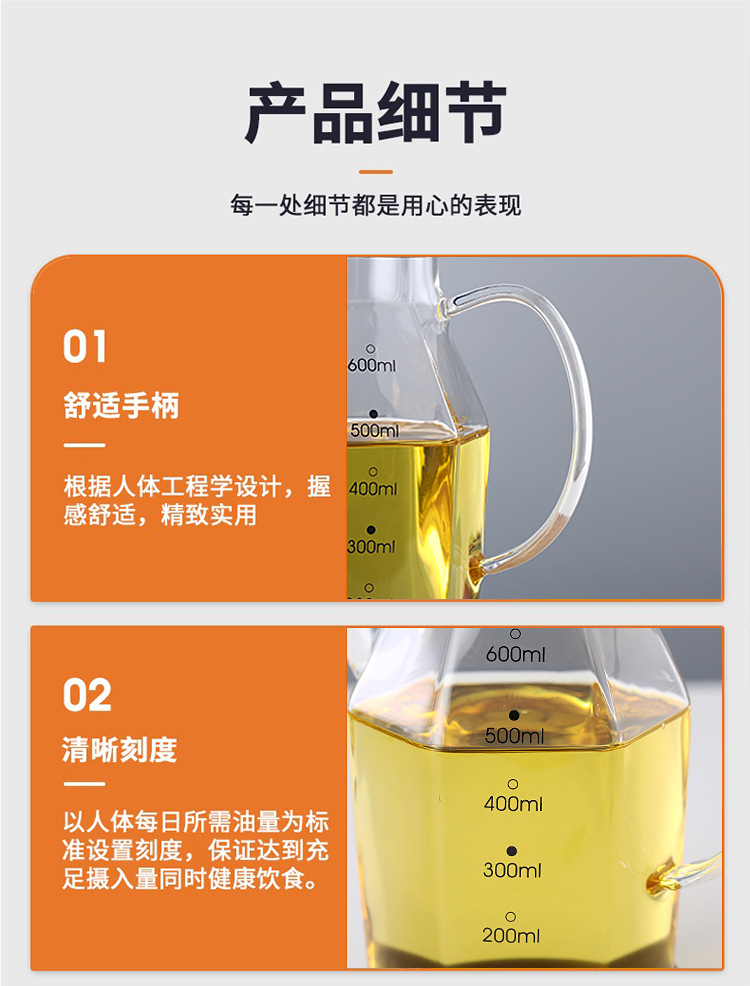 产品细节

每一处细节都是用心的表现

01

舒适手柄

根据人体工程学设计，握感舒适，精致实用

600ml
500ml
400ml
300ml

02

清晰刻度

以人体每日所需油量为标准设置刻度，保证达到充足摄入量同时健康饮食。

600ml
500ml
400ml
300ml
200ml