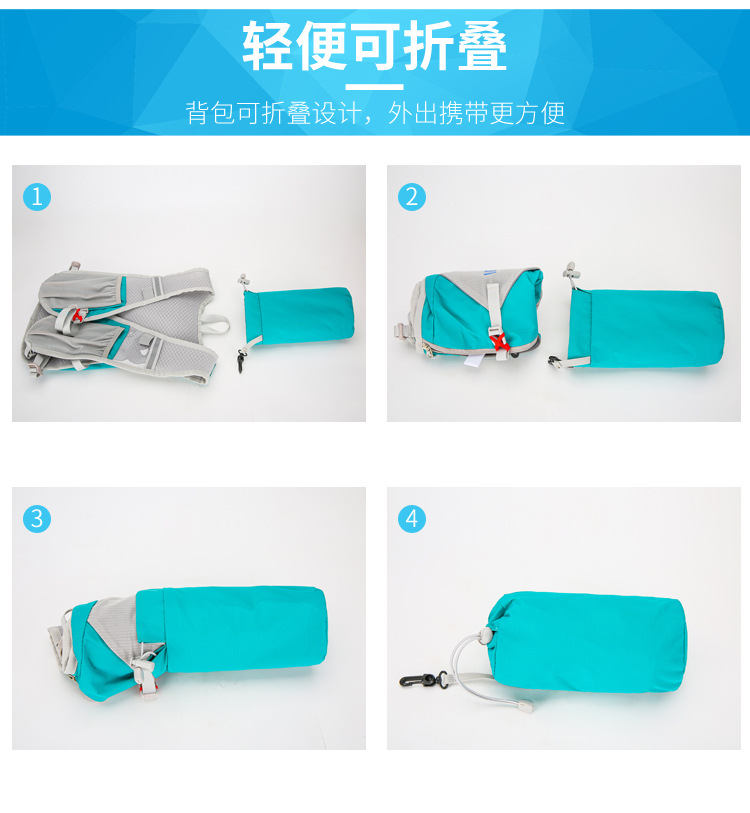 轻便可折叠

背包可折叠设计，外出携带更方便

1

2

3

4