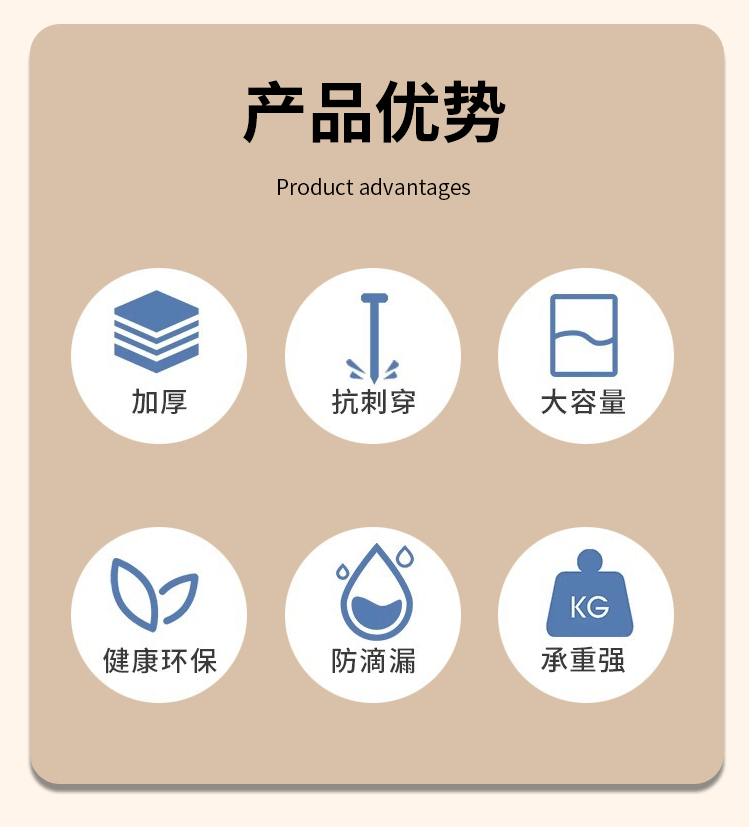 产品优势

Product advantages

加厚

抗刺穿

大容量

健康环保

防滴漏

KG

承重强