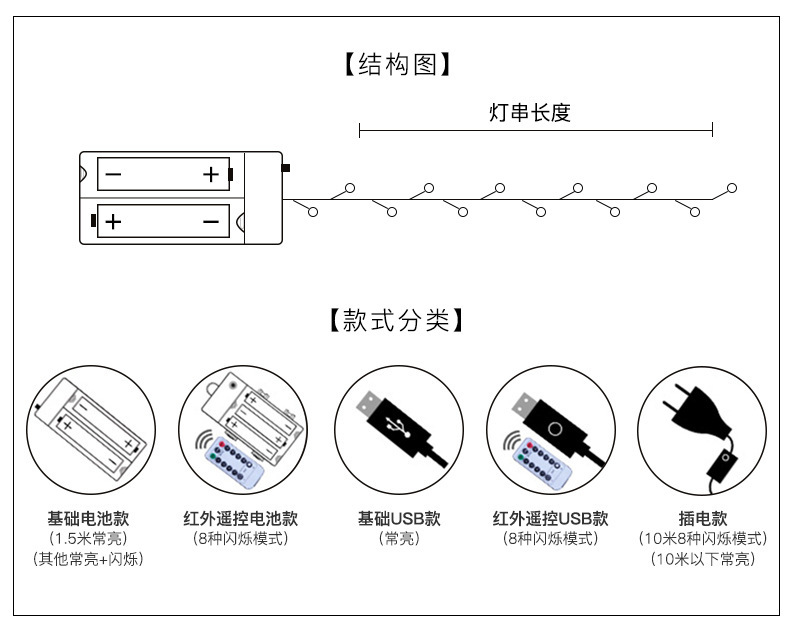 【结构图】

灯串长度

−
+
+
−

【款式分类】

基础电池款
(1.5米常亮)
(其他常亮+闪烁)

红外遥控电池款
(8种闪烁模式)

基础USB款
(常亮)

红外遥控USB款
(8种闪烁模式)

插电款
(10米8种闪烁模式)
(10米以下常亮)