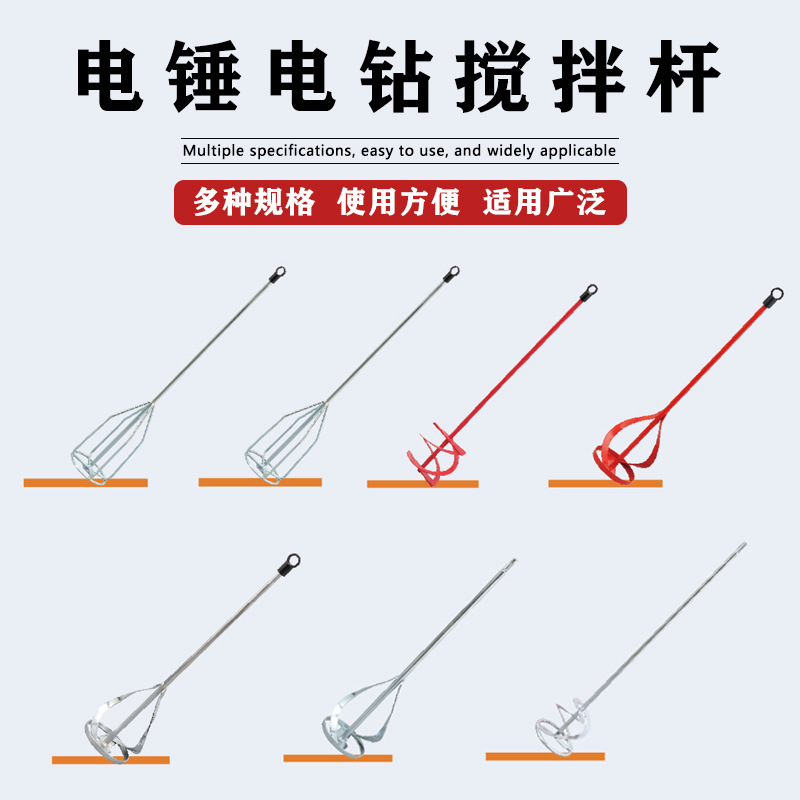 电锤电钻搅拌杆

Multiple specifications, easy to use, and widely applicable

多种规格 使用方便 适用广泛