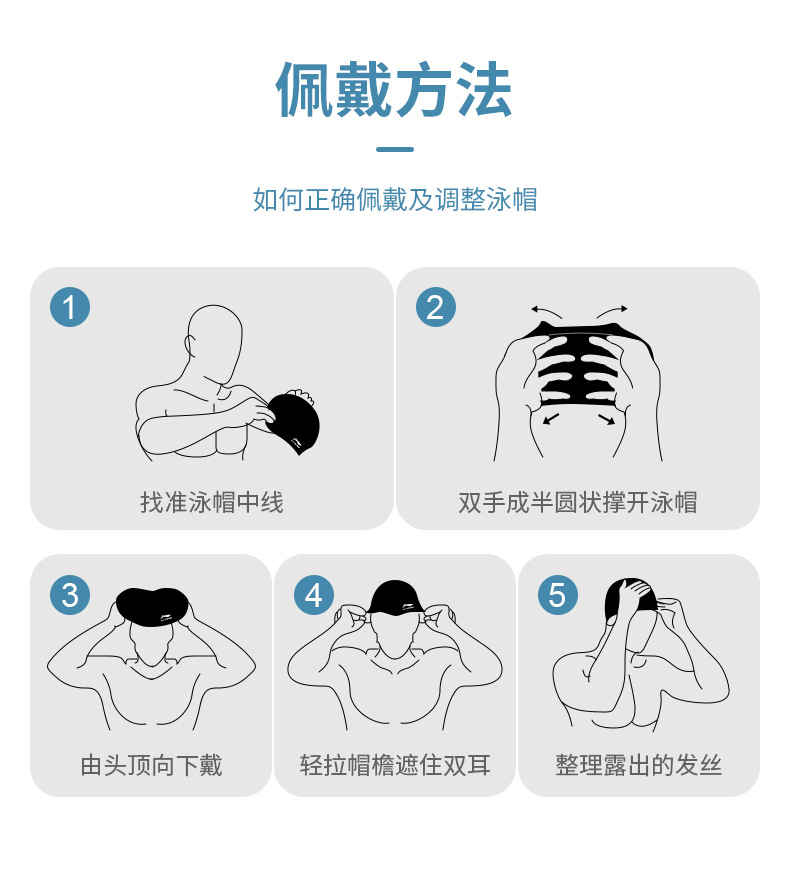 佩戴方法

如何正确佩戴及调整泳帽

1
找准泳帽中线

2
双手成半圆状撑开泳帽

3
由头顶向下戴

4
轻拉帽檐遮住双耳

5
整理露出的发丝