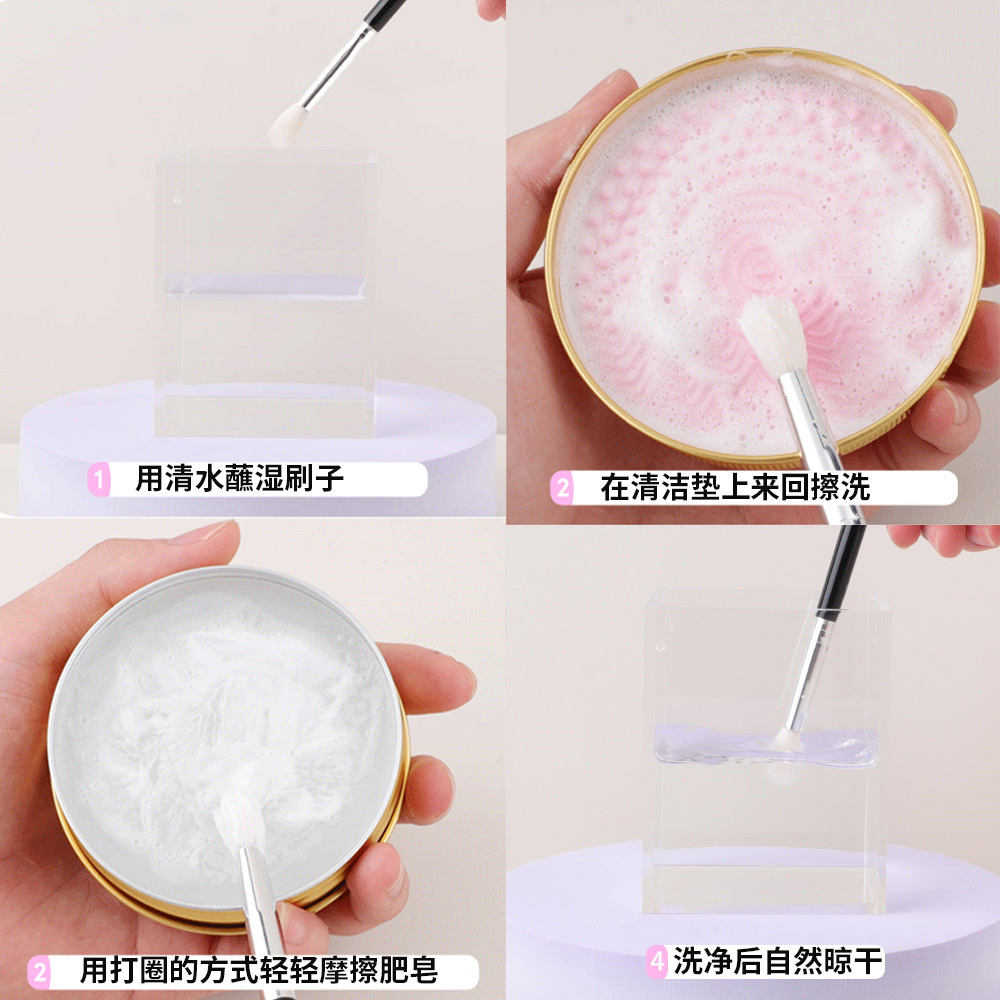 1 用清水蘸湿刷子

2 在清洁垫上来回擦洗

2 用打圈的方式轻轻摩擦肥皂

4 洗净后自然晾干