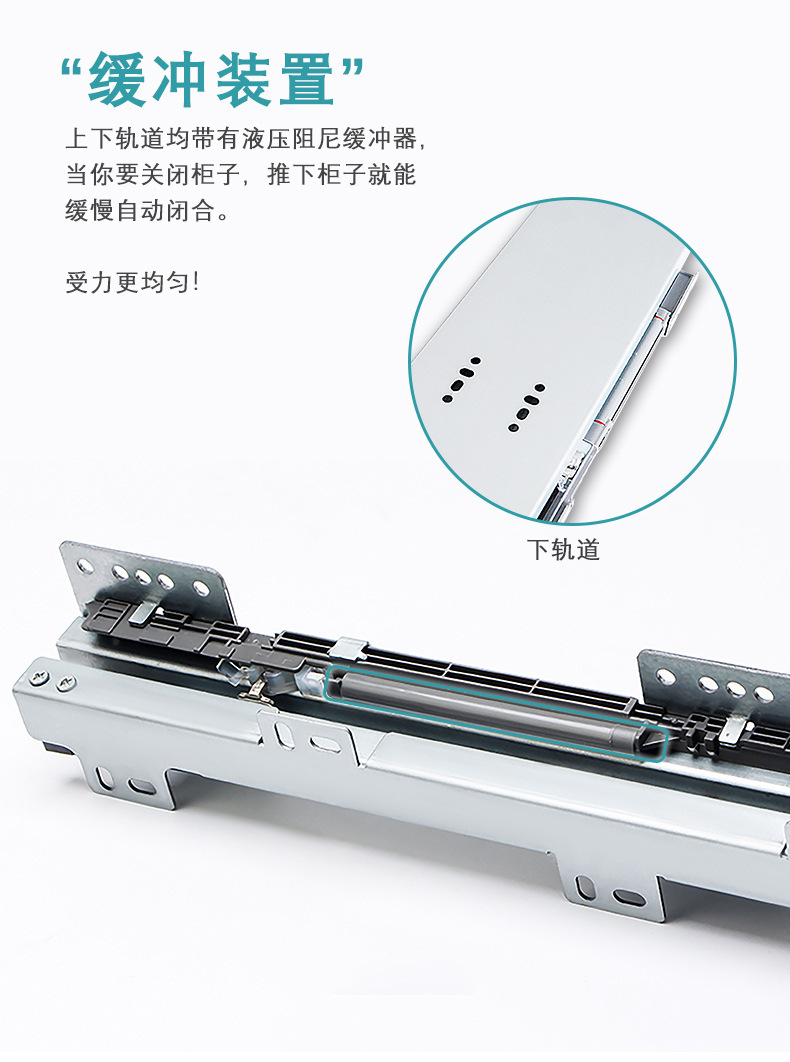 “缓冲装置”

上下轨道均带有液压阻尼缓冲器，当你要关闭柜子，推下柜子就能缓慢自动闭合。

受力更均匀！

下轨道