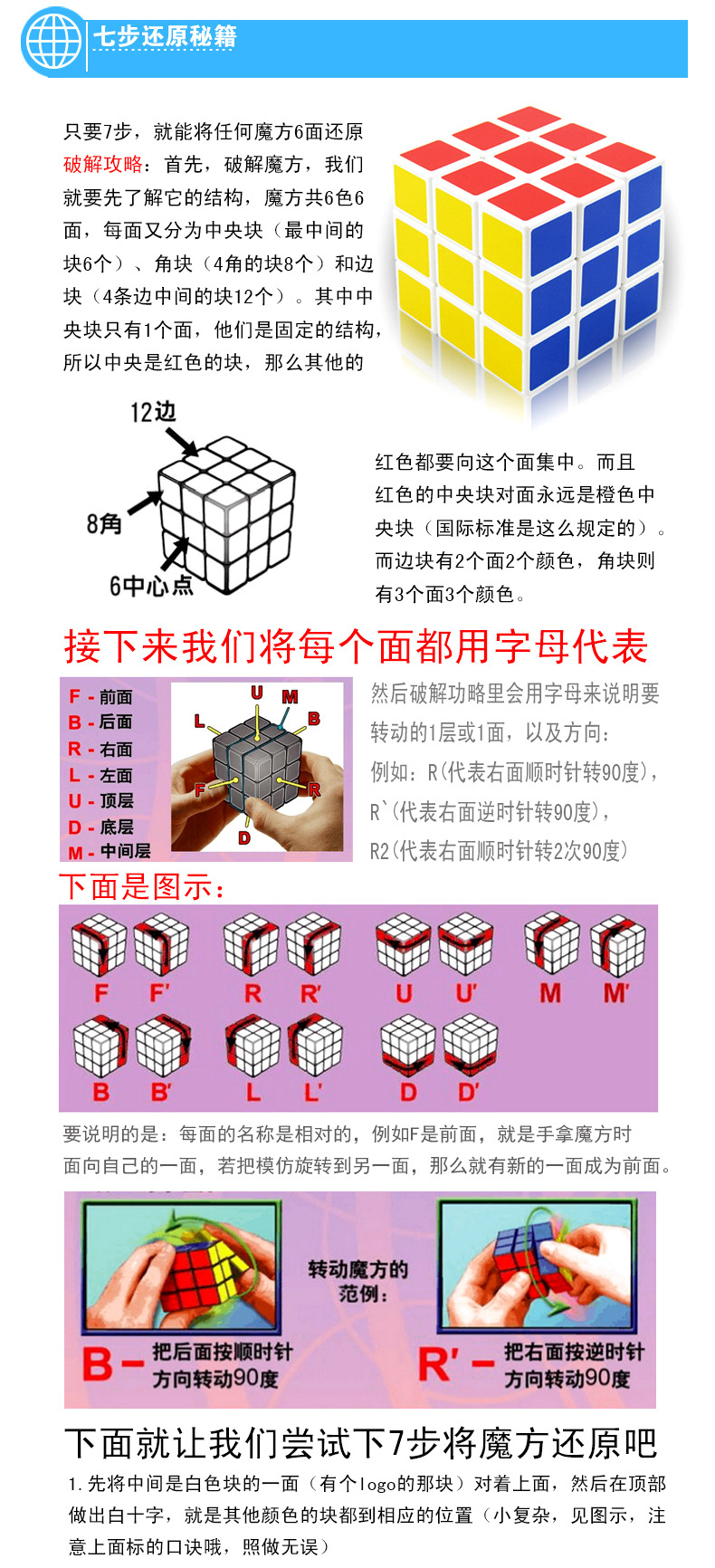 七步还原秘籍

只要7步，就能将任何魔方6面还原

破解攻略：首先，破解魔方，我们就要先了解它的结构，魔方共6色6面，每面又分为中央块（最中间的块6个）、角块（4角的块8个）和边块（4条边中间的块12个）。其中中央块只有1个面，他们是固定的结构，所以中央是红色的块，那么其他的

12边

8角

6中心点

红色都要向这个面集中。而且红色的中央块对面永远是橙色中央块（国际标准是这么规定的）。而边块有2个面2个颜色，角块则有3个面3个颜色。

接下来我们将每个面都用字母代表

F - 前面
B - 后面
R - 右面
L - 左面
U - 顶层
D - 底层
M - 中间层

U M L B F R D

然后破解功略里会用字母来说明要转动的1层或1面，以及方向：
例如：R(代表右面顺时针转90度)，
R`(代表右面逆时针转90度)，
R2(代表右面顺时针转2次90度)

下面是图示：

F F' R R' U U' M M'
B B' L L' D D'

要说明的是：每面的名称是相对的，例如F是前面，就是手拿魔方时面向自己的一面，若把模仿旋转到另一面，那么就有新的一面成为前面。

转动魔方的范例：

B - 把后面按顺时针方向转动90度

R' - 把右面按逆时针方向转动90度

下面就让我们尝试下7步将魔方还原吧

1.先将中间是白色块的一面（有个logo的那块）对着上面，然后在顶部做出白十字，就是其他颜色的块都到相应的位置（小复杂，见图示，注意上面标的口诀哦，照做无误）