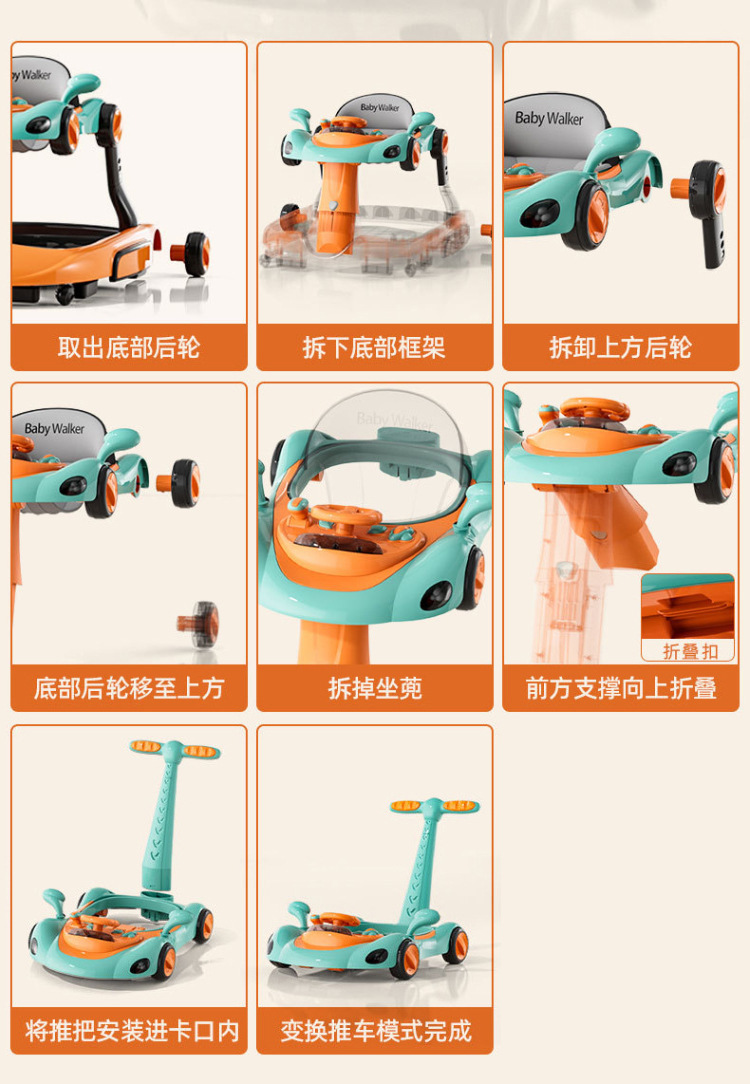 Baby Walker

取出底部后轮

Baby Walker

拆下底部框架

Baby Walker

拆卸上方后轮

Baby Walker

底部后轮移至上方

Baby Walker

拆掉坐兜

折叠扣

前方支撑向上折叠

将推把安装进卡口内

变换推车模式完成