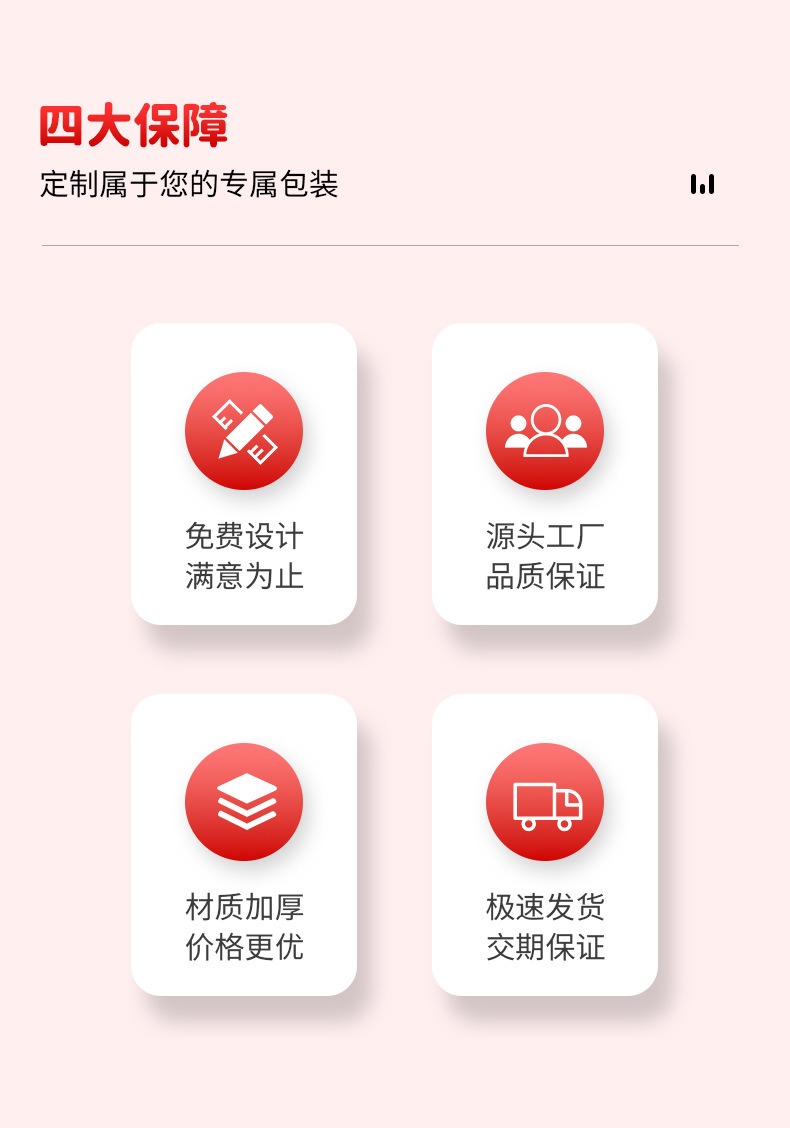 四大保障

定制属于您的专属包装

免费设计
满意为止

源头工厂
品质保证

材质加厚
价格更优

极速发货
交期保证