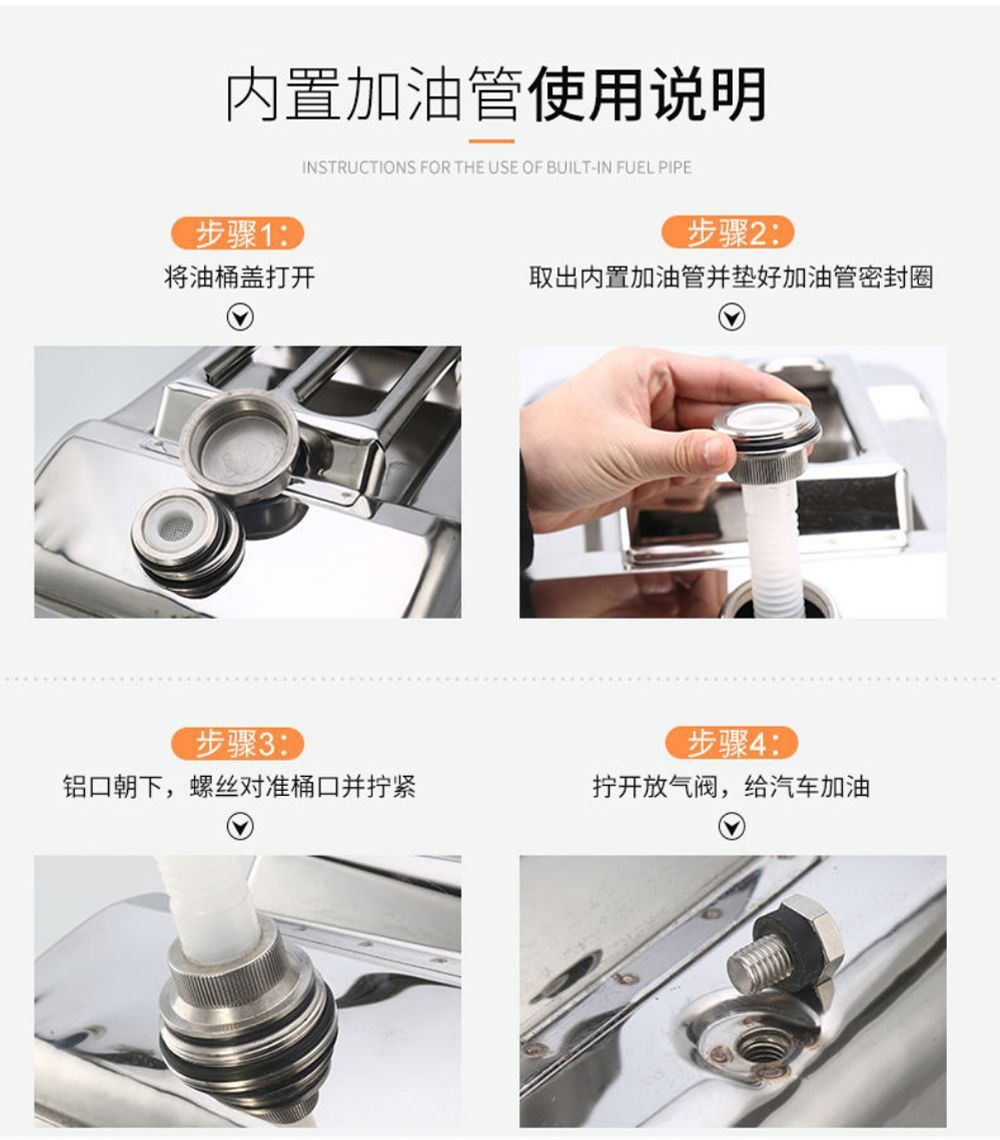 内置加油管使用说明

INSTRUCTIONS FOR THE USE OF BUILT-IN FUEL PIPE

步骤1：
将油桶盖打开

步骤2：
取出内置加油管并垫好加油管密封圈

步骤3：
铝口朝下，螺丝对准桶口并拧紧

步骤4：
拧开放气阀，给汽车加油