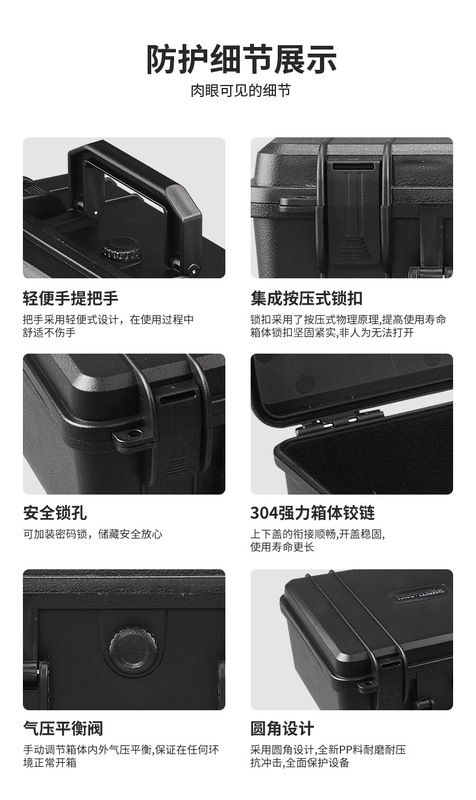 防护细节展示
肉眼可见的细节

轻便手提把手
把手采用轻便式设计，在使用过程中舒适不伤手

集成按压式锁扣
锁扣采用了按压式物理原理,提高使用寿命箱体锁扣坚固紧实,非人为无法打开

安全锁孔
可加装密码锁，储藏安全放心

304强力箱体铰链
上下盖的衔接顺畅,开盖稳固,使用寿命更长

气压平衡阀
手动调节箱体内外气压平衡,保证在任何环境正常开箱

圆角设计
采用圆角设计,全新PP料耐磨耐压抗冲击,全面保护设备