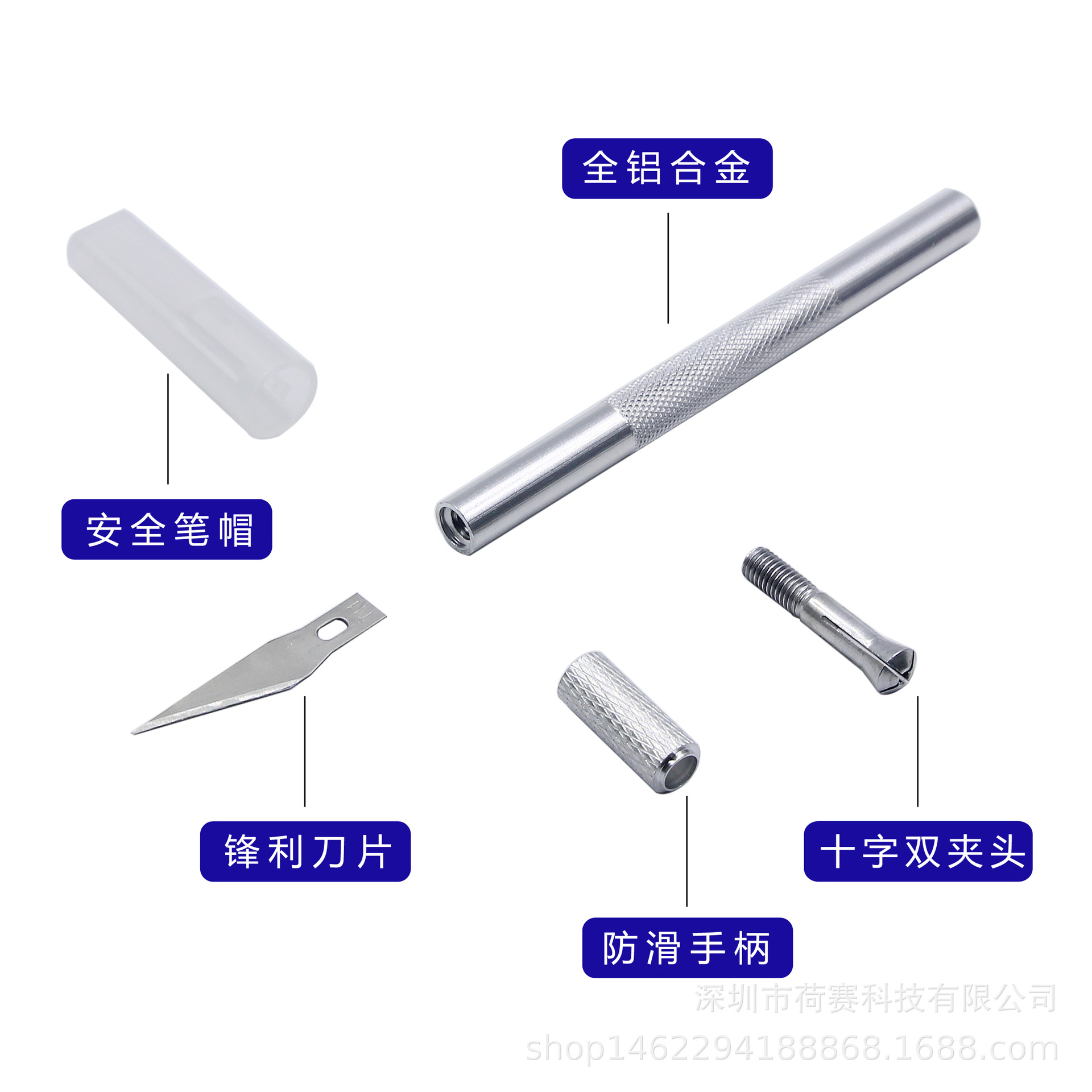 全铝合金

安全笔帽

锋利刀片

十字双夹头

防滑手柄

深圳市荷赛科技有限公司
shop1462294188868.1688.com